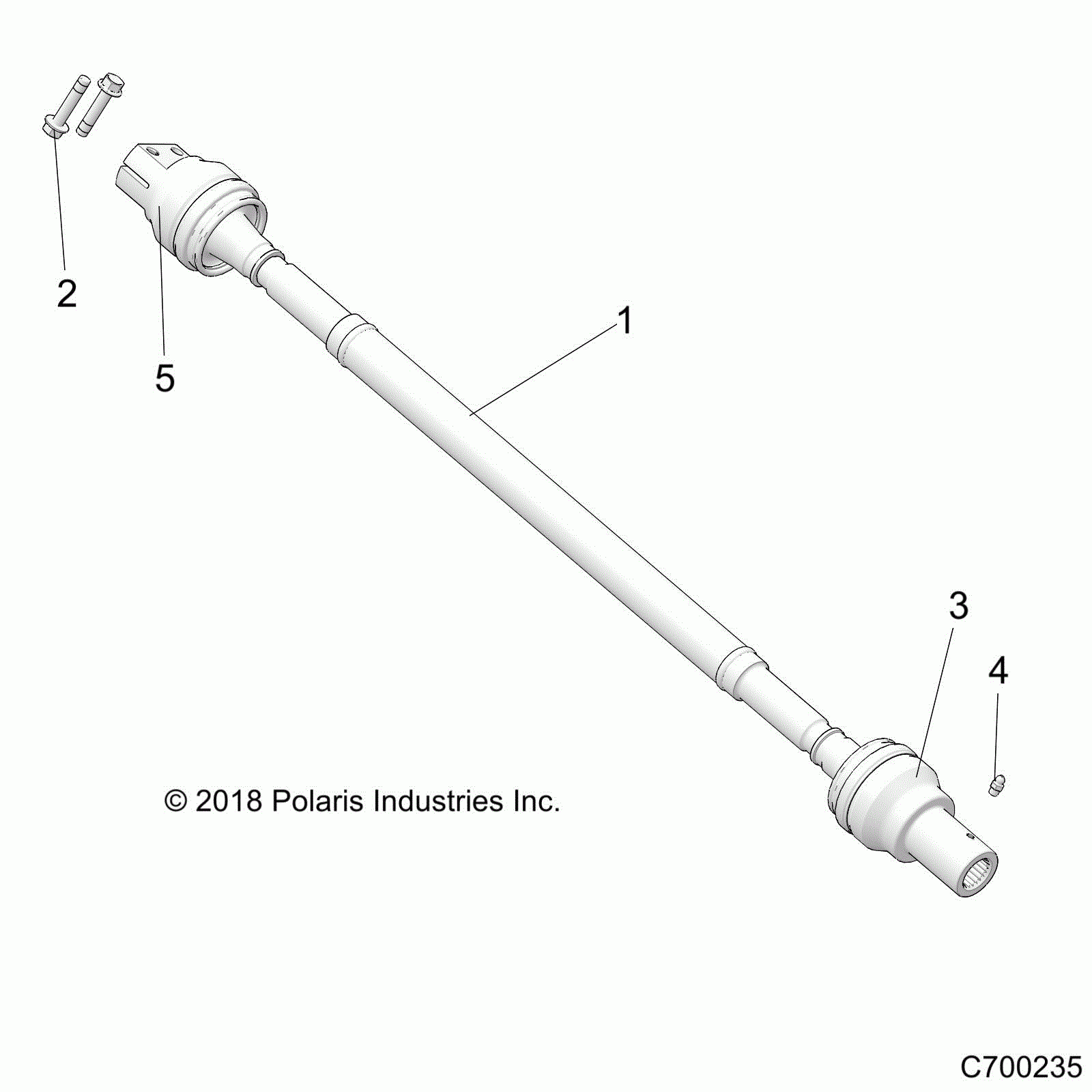 2

5

1

3

4

© 2018 Polaris Industries Inc.

C700235