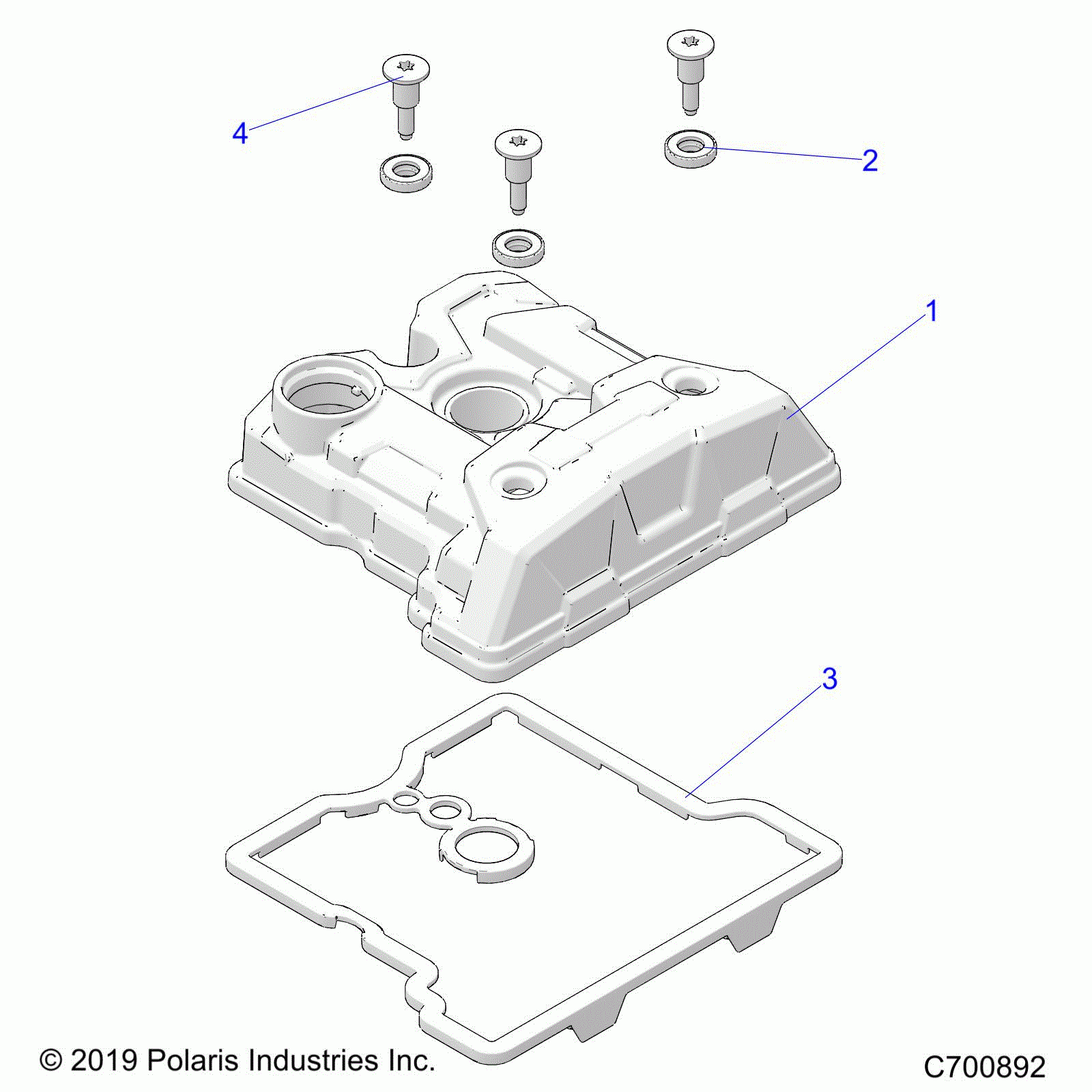 4

2

1

3

© 2019 Polaris Industries Inc.

C700892