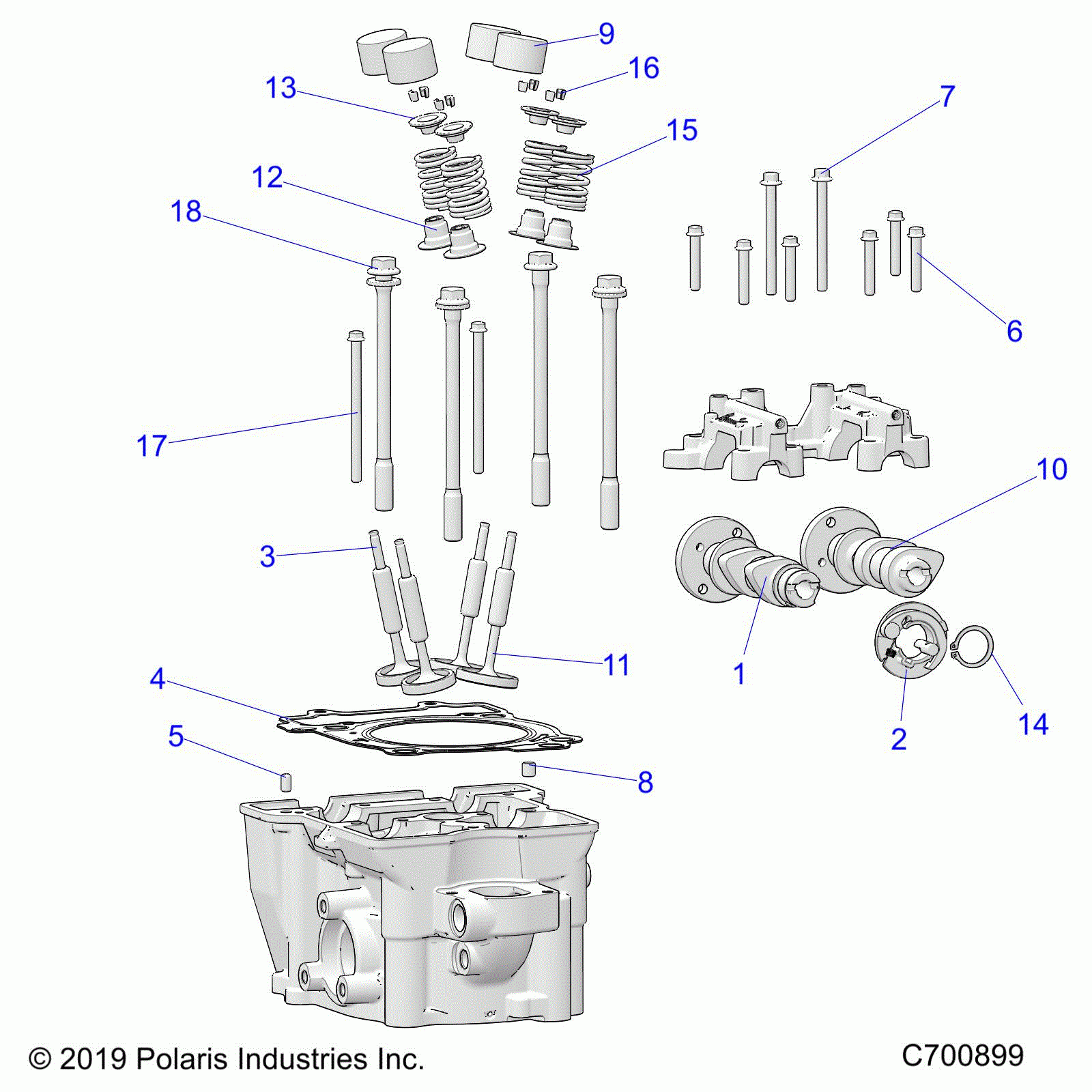 9
16
13
7
15
12
18
6
17
10
3
11
1
4
14
2
5
8
© 2019 Polaris Industries Inc.
C700899