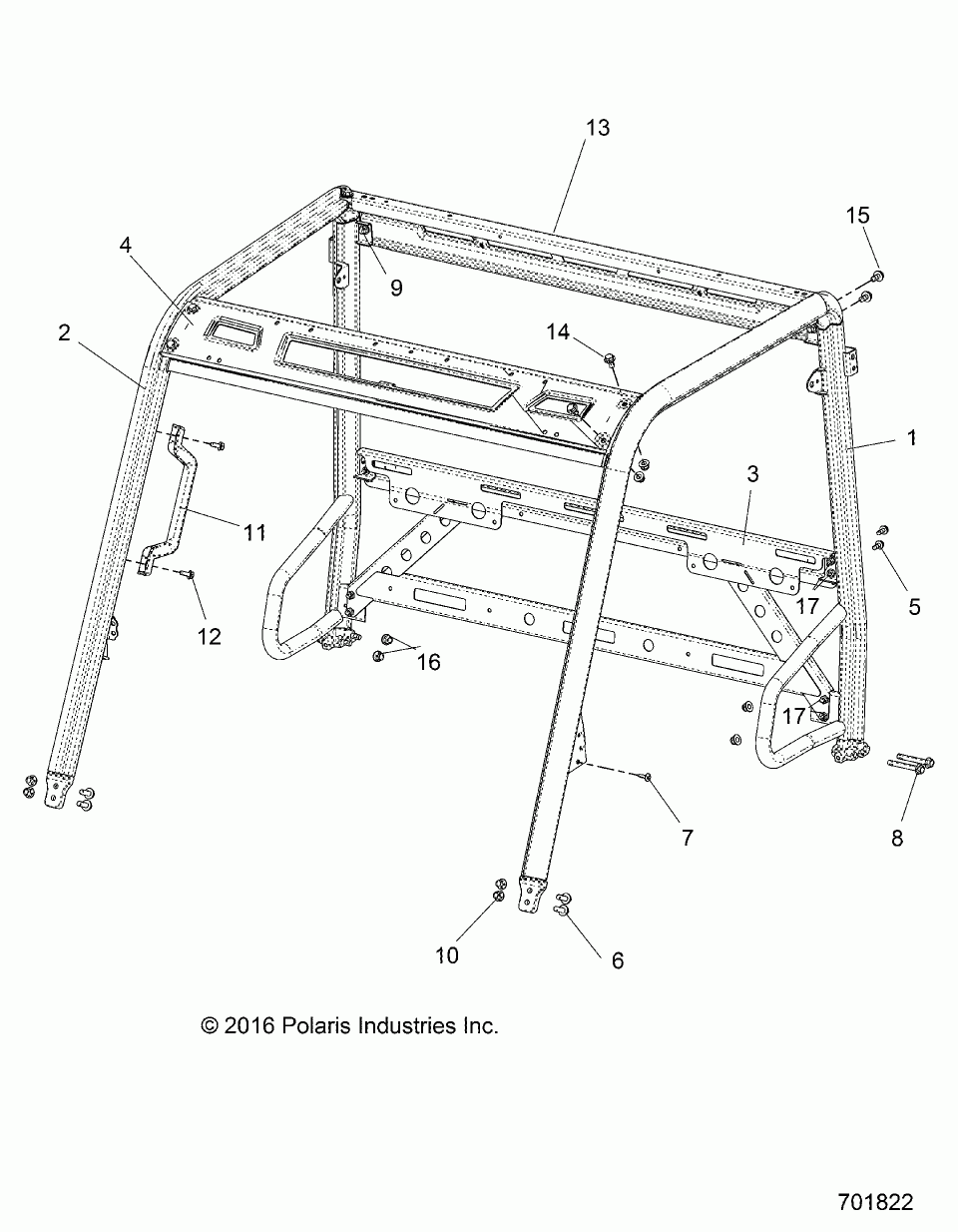 13
15
4
9
2
14
1
3
11
5
17
12
16
17
7
8
10
6

© 2016 Polaris Industries Inc.

701822