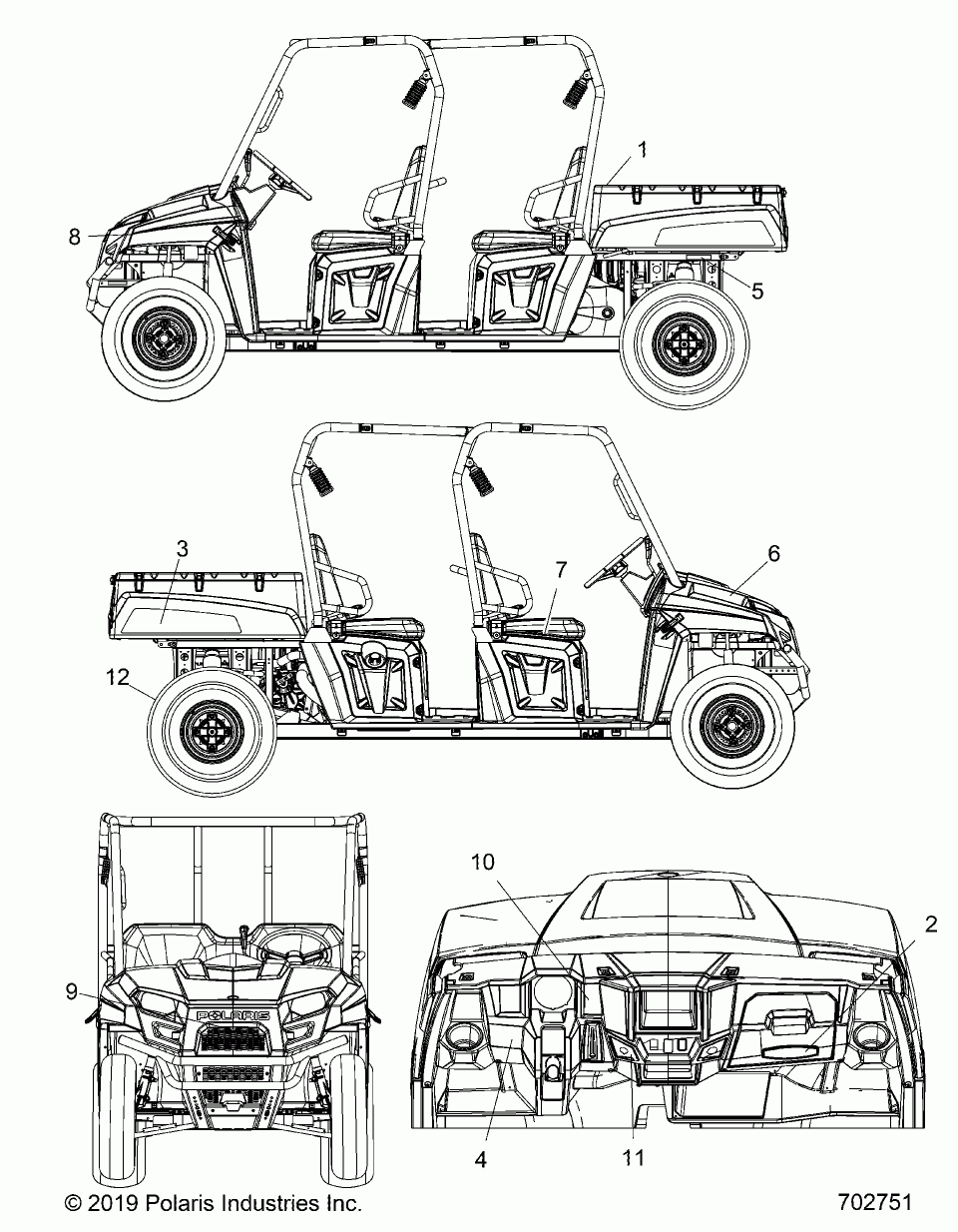 1
8
5
3
7
6
12
10
2
9
POLARIS
4
11
© 2019 Polaris Industries Inc.
702751