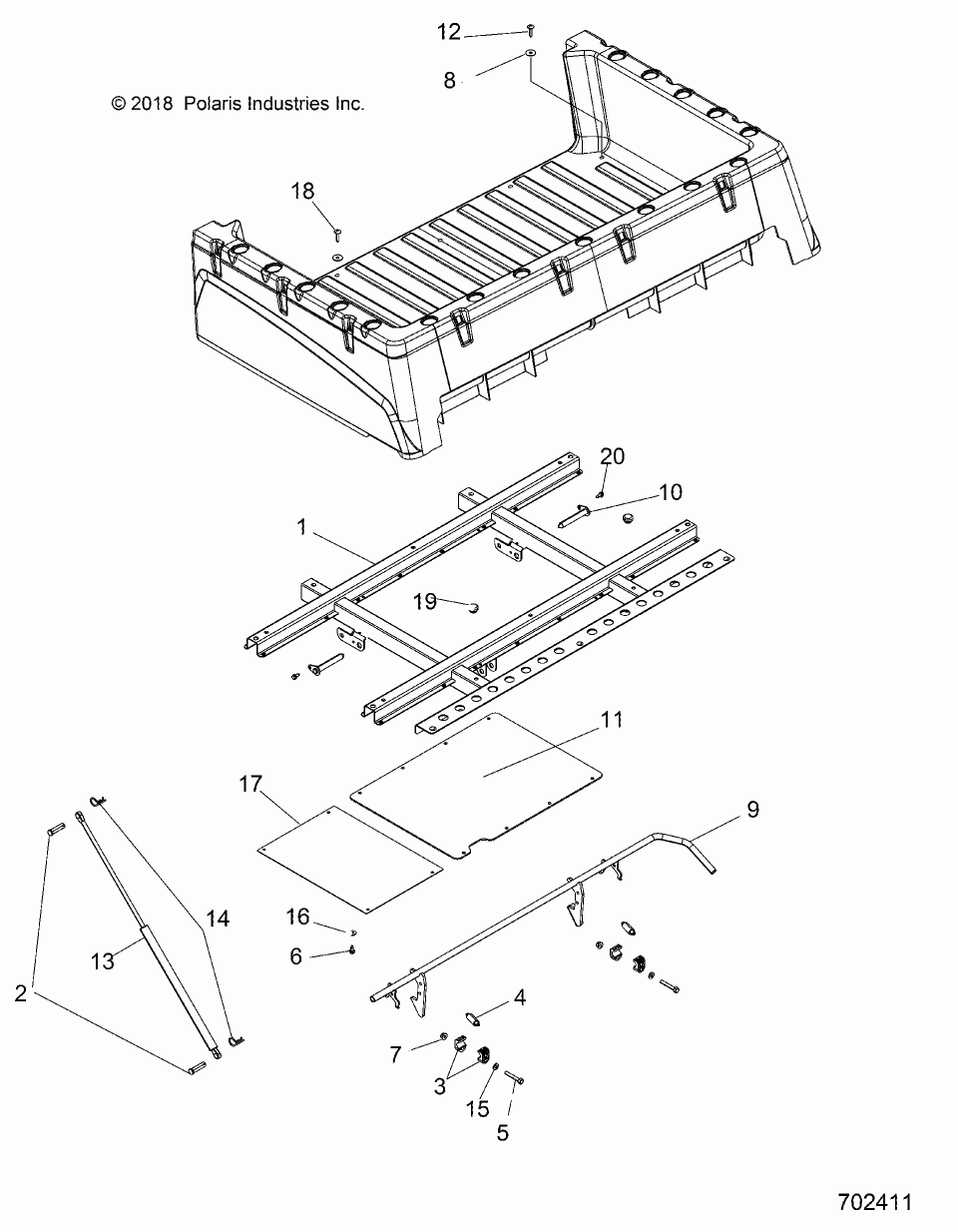 12
8
© 2018 Polaris Industries Inc.
18
20
10
1
19
11
17
9
14
16
13
6
2
4
7
3
15
5
702411