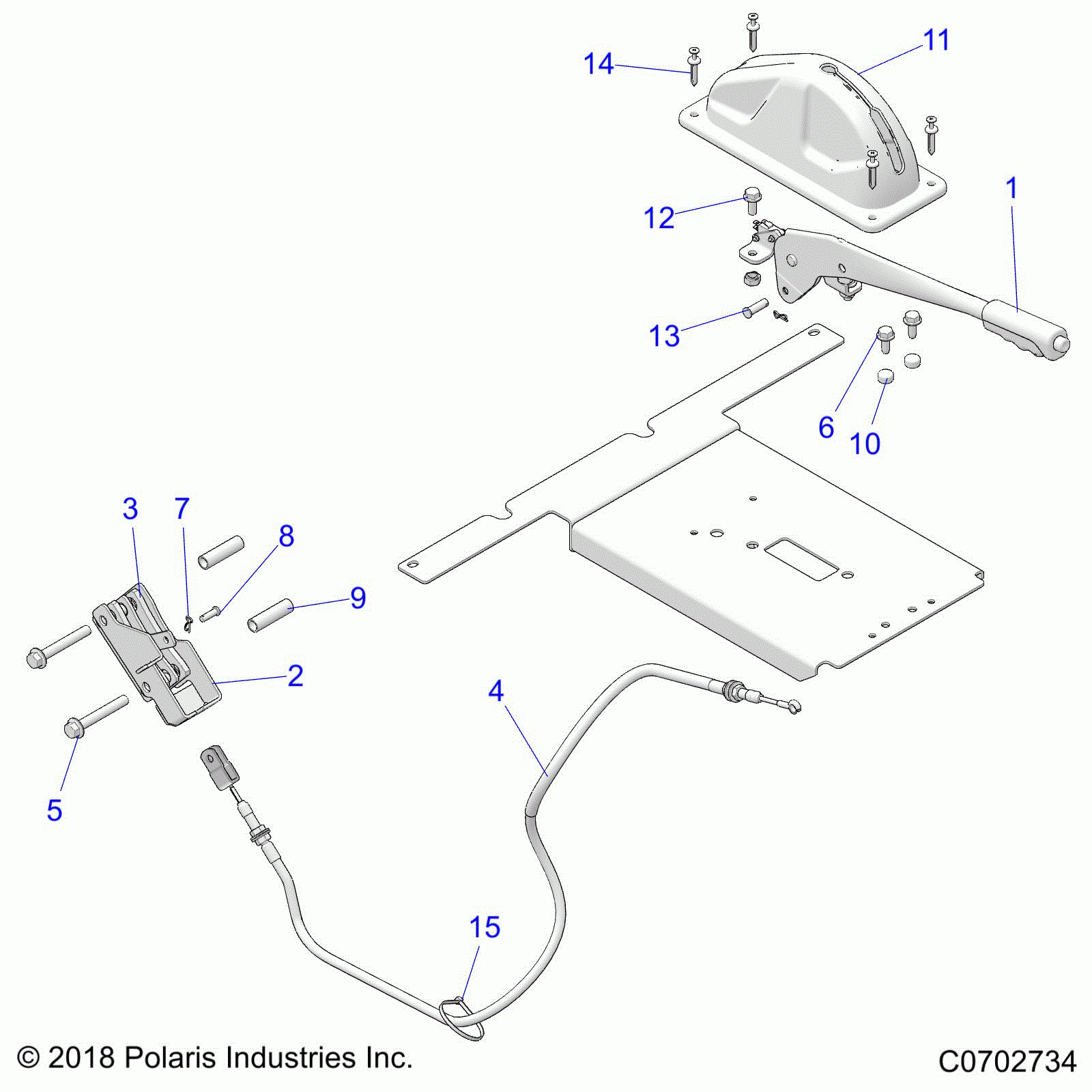 14
11
12
1
13
6
10
3
7
8
9
2
4
5
15
© 2018 Polaris Industries Inc.
C0702734