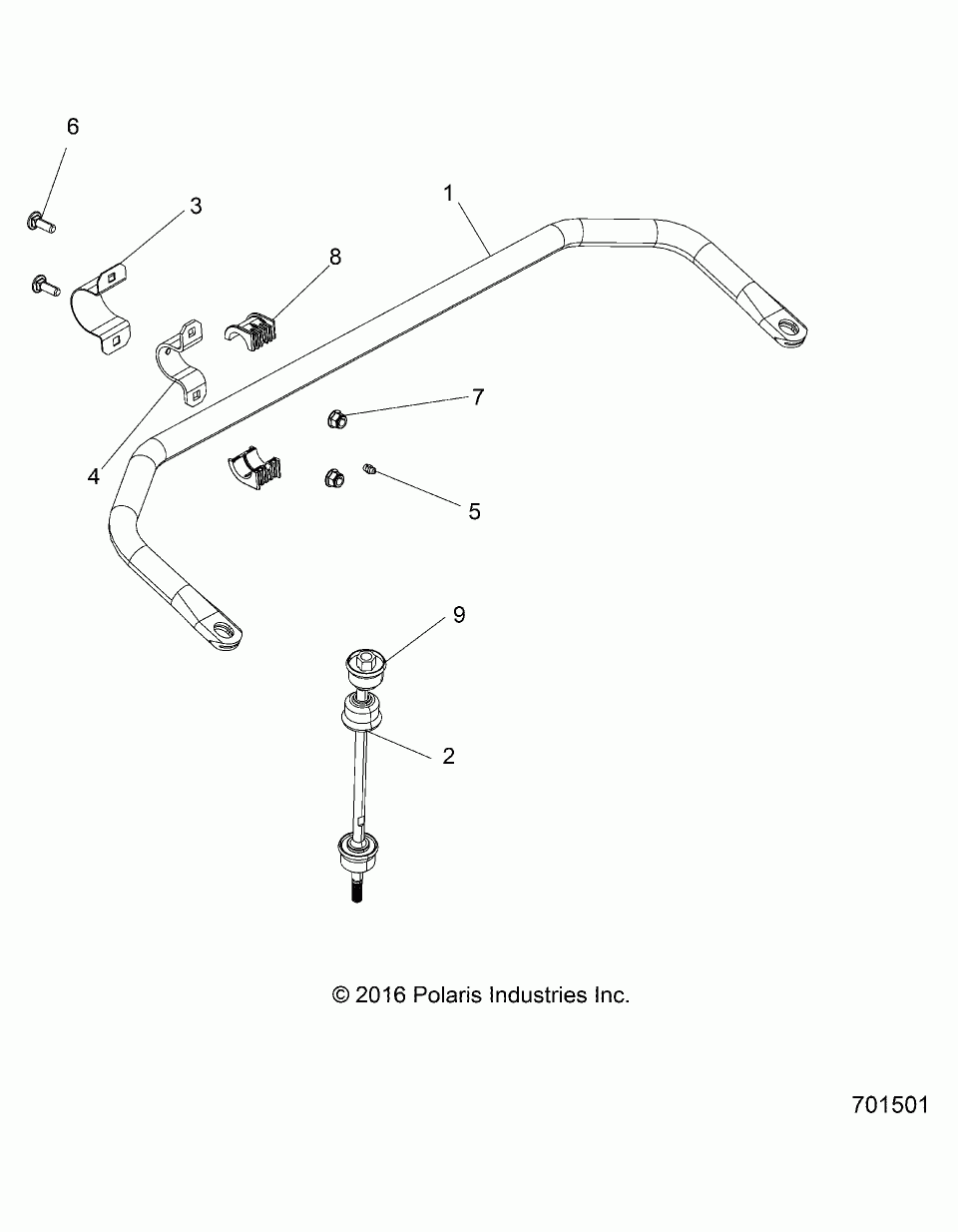 6

3

1

8

7

4

5

9

2

© 2016 Polaris Industries Inc.

701501