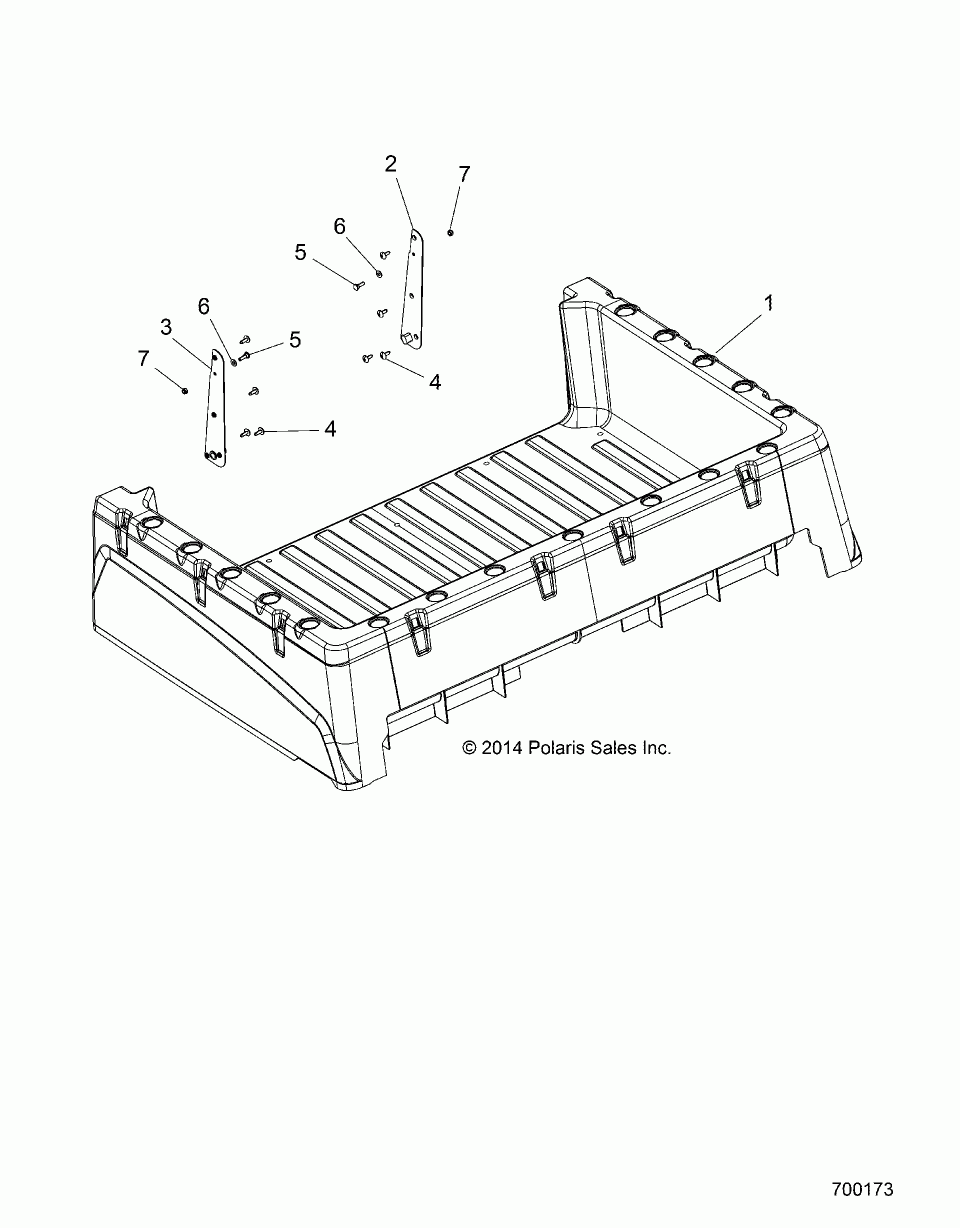 2
7
6
5
1
6
3
5
7
4
4
© 2014 Polaris Sales Inc.
700173