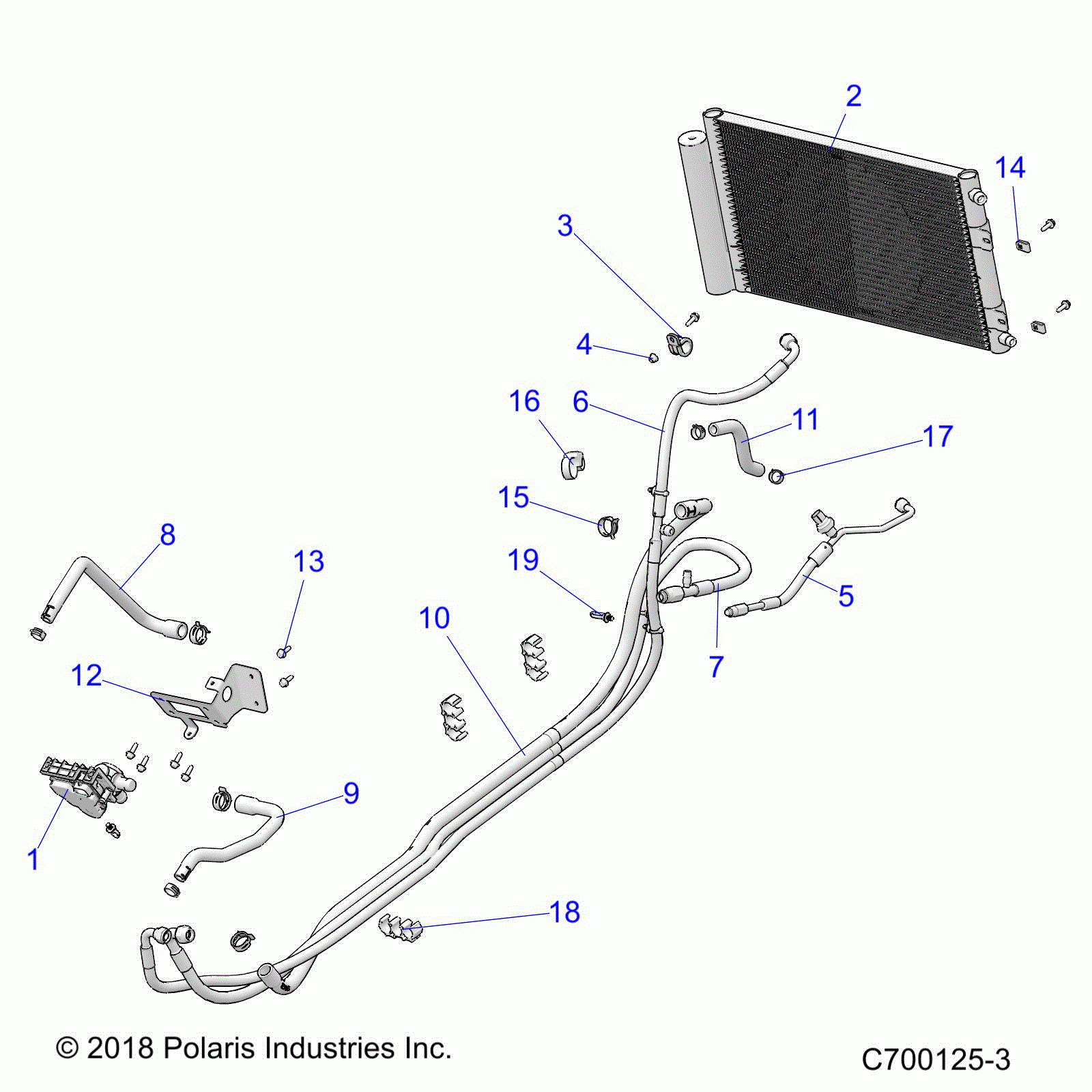 2
14
3
4
16
6
11
17
15
8
13
19
5
10
7
12
9
1
18
© 2018 Polaris Industries Inc.
C700125-3