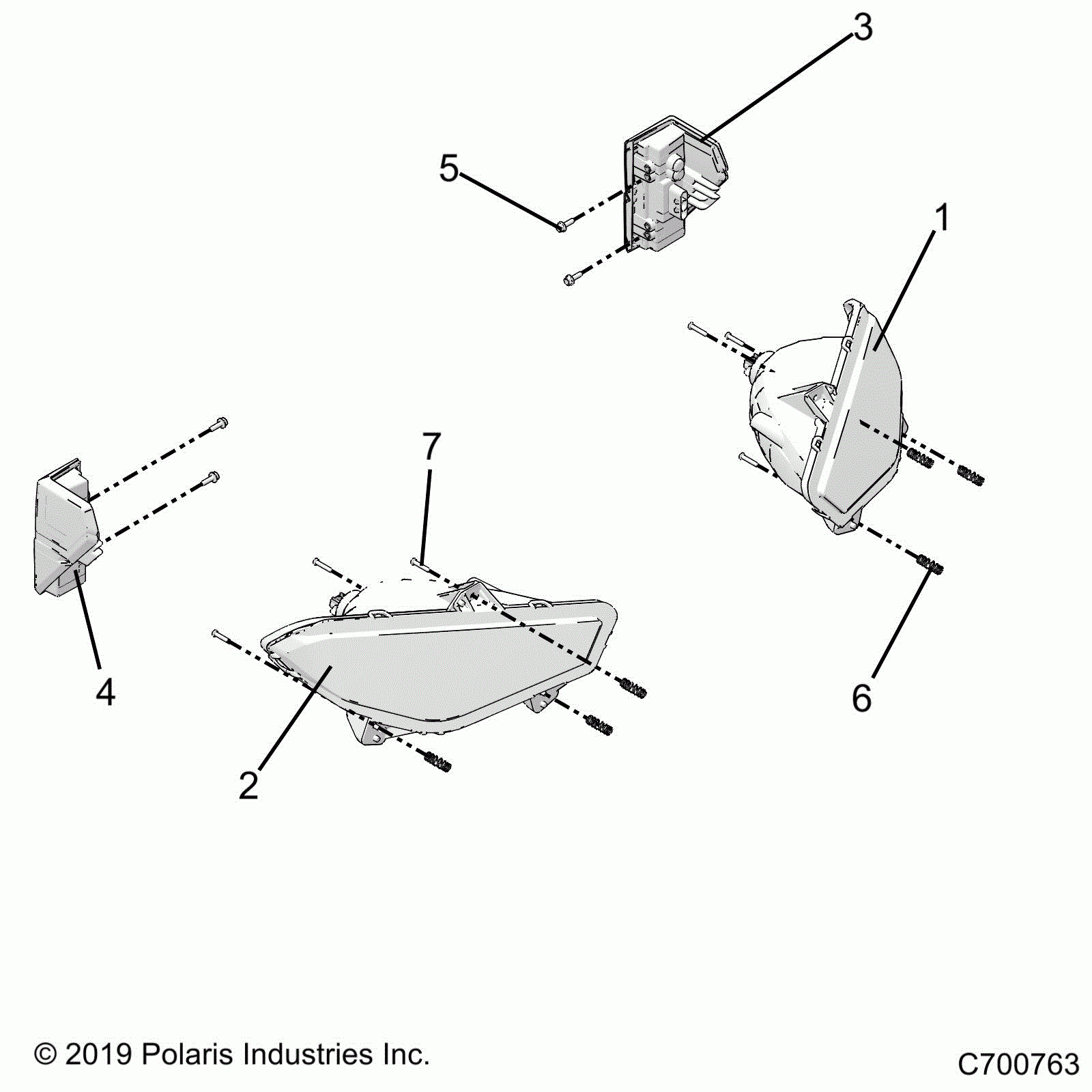 3

5

1

7

4

6

2

© 2019 Polaris Industries Inc.

C700763