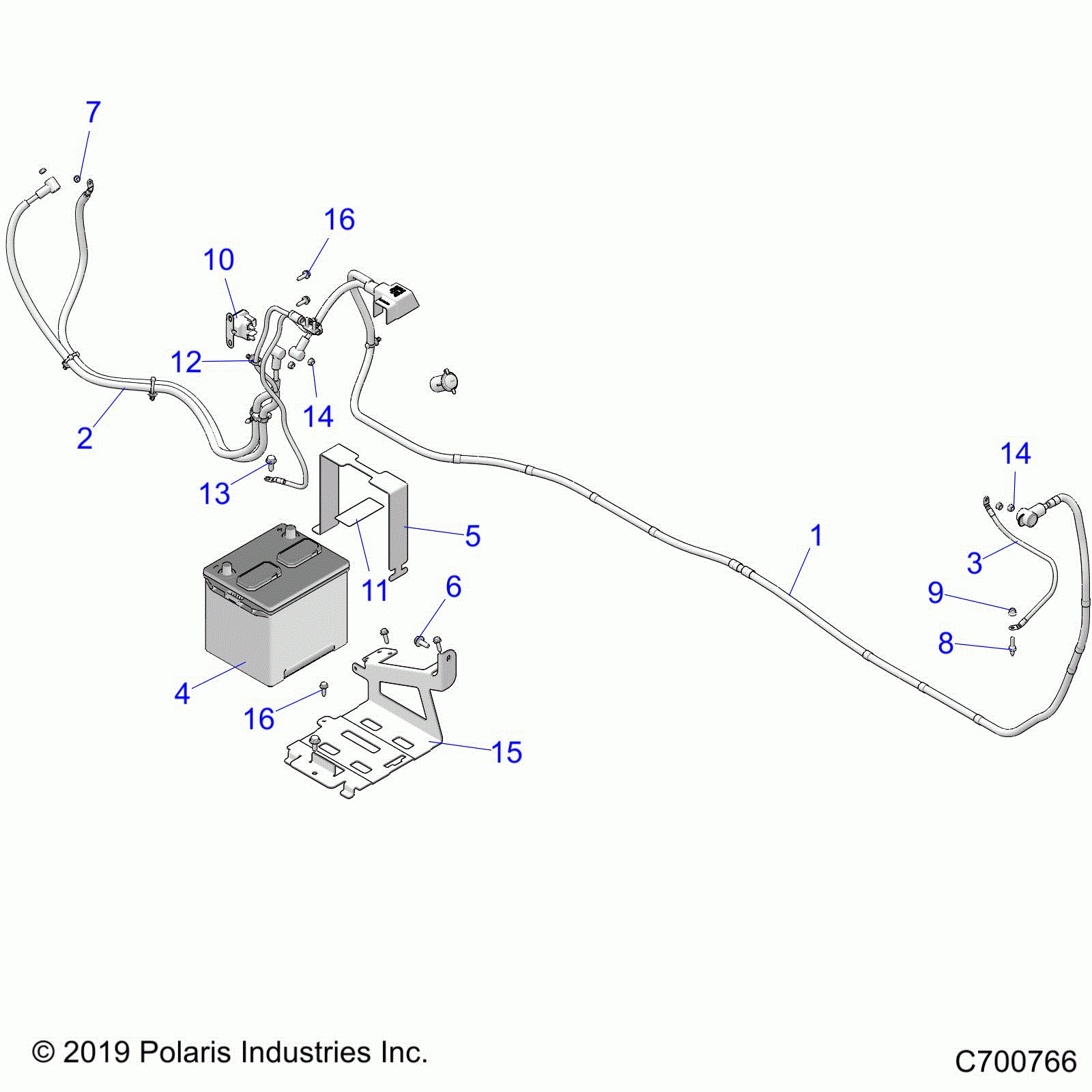 7
16
10
12
14
2
13
14
5
1
3
11
6
9
8
4
16
15

© 2019 Polaris Industries Inc.
C700766