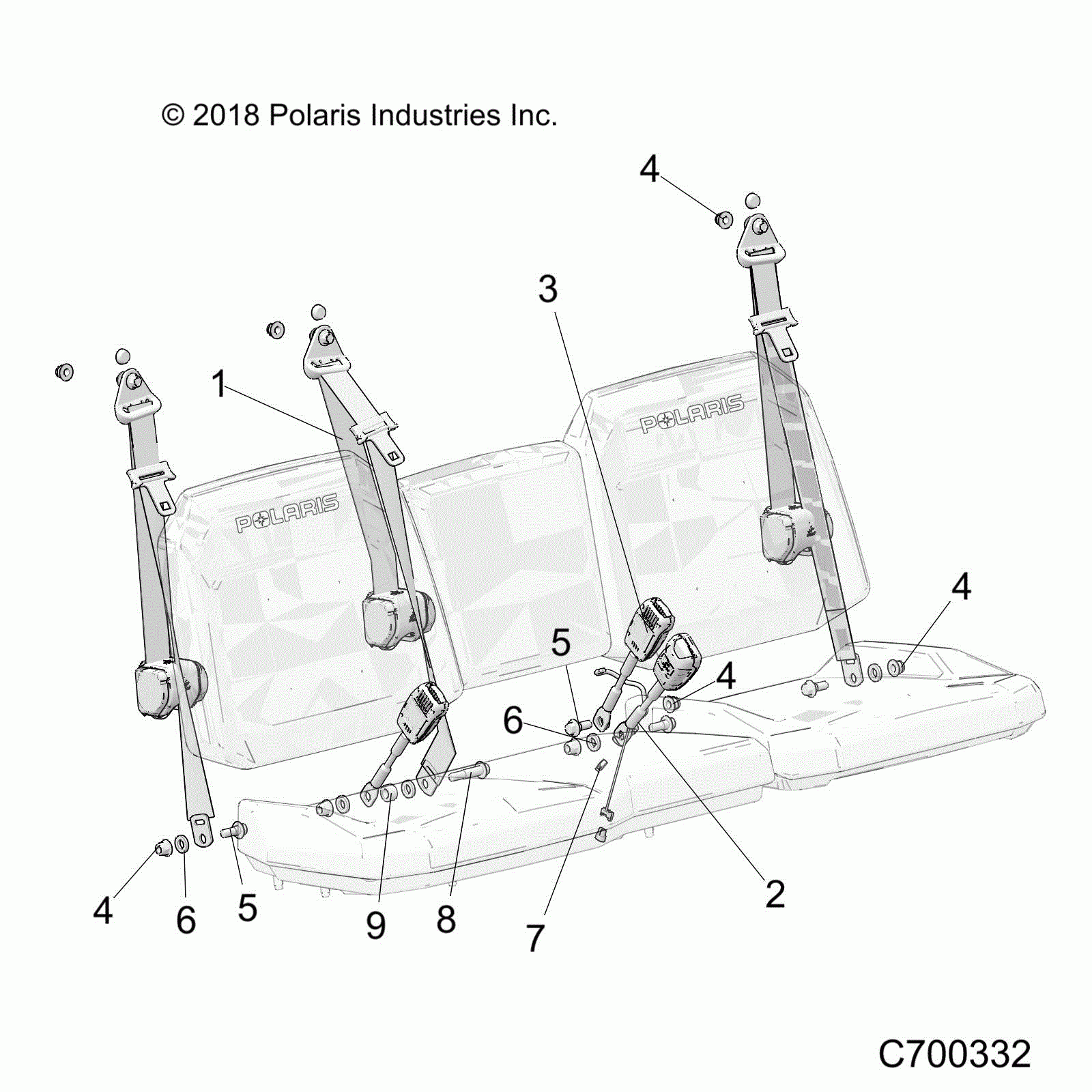 © 2018 Polaris Industries Inc.

4

3

1

POLARIS

POLARIS

4

5

4

6

4

6

5

9

8

7

2

C700332