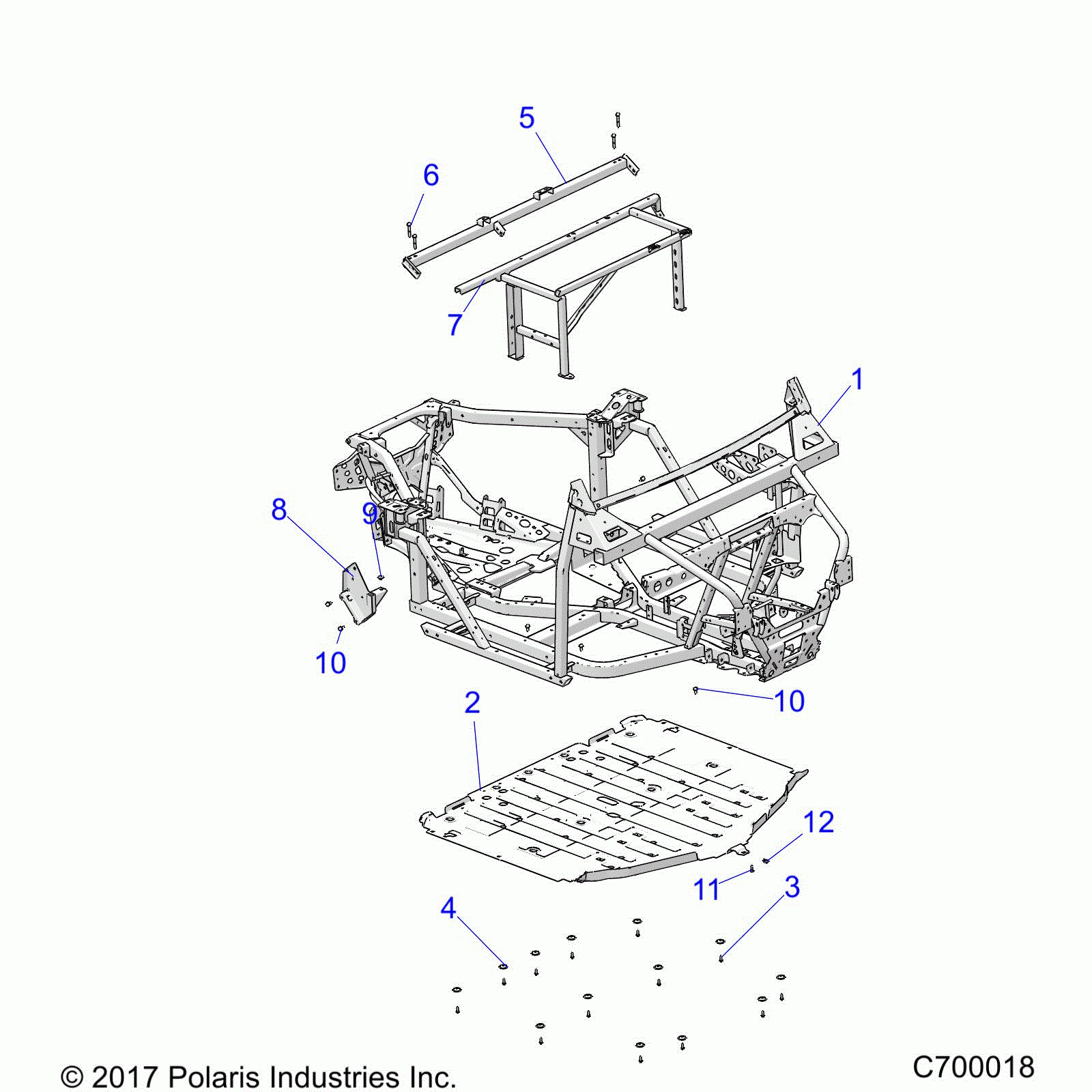 5
6
7
1
8
9
10
10
2
12
11
3
4

© 2017 Polaris Industries Inc.
C700018