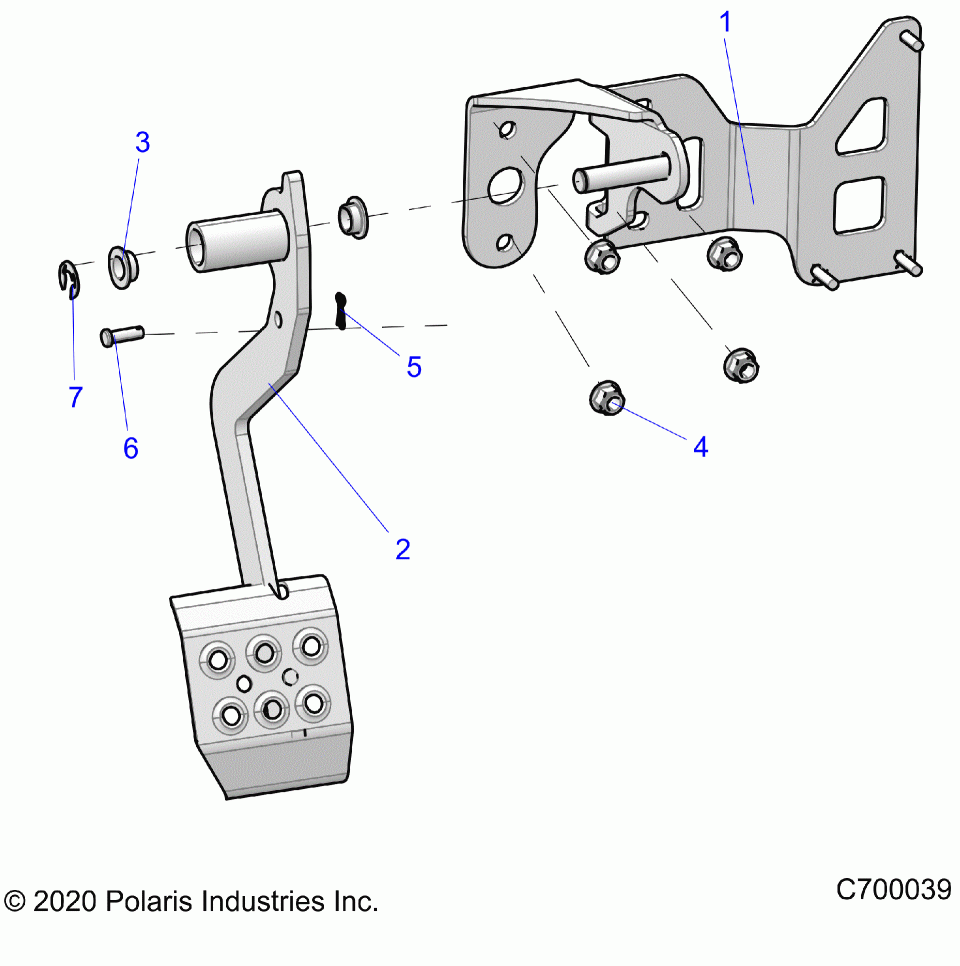 1
3
5
7
6
4
2
© 2020 Polaris Industries Inc.
C700039