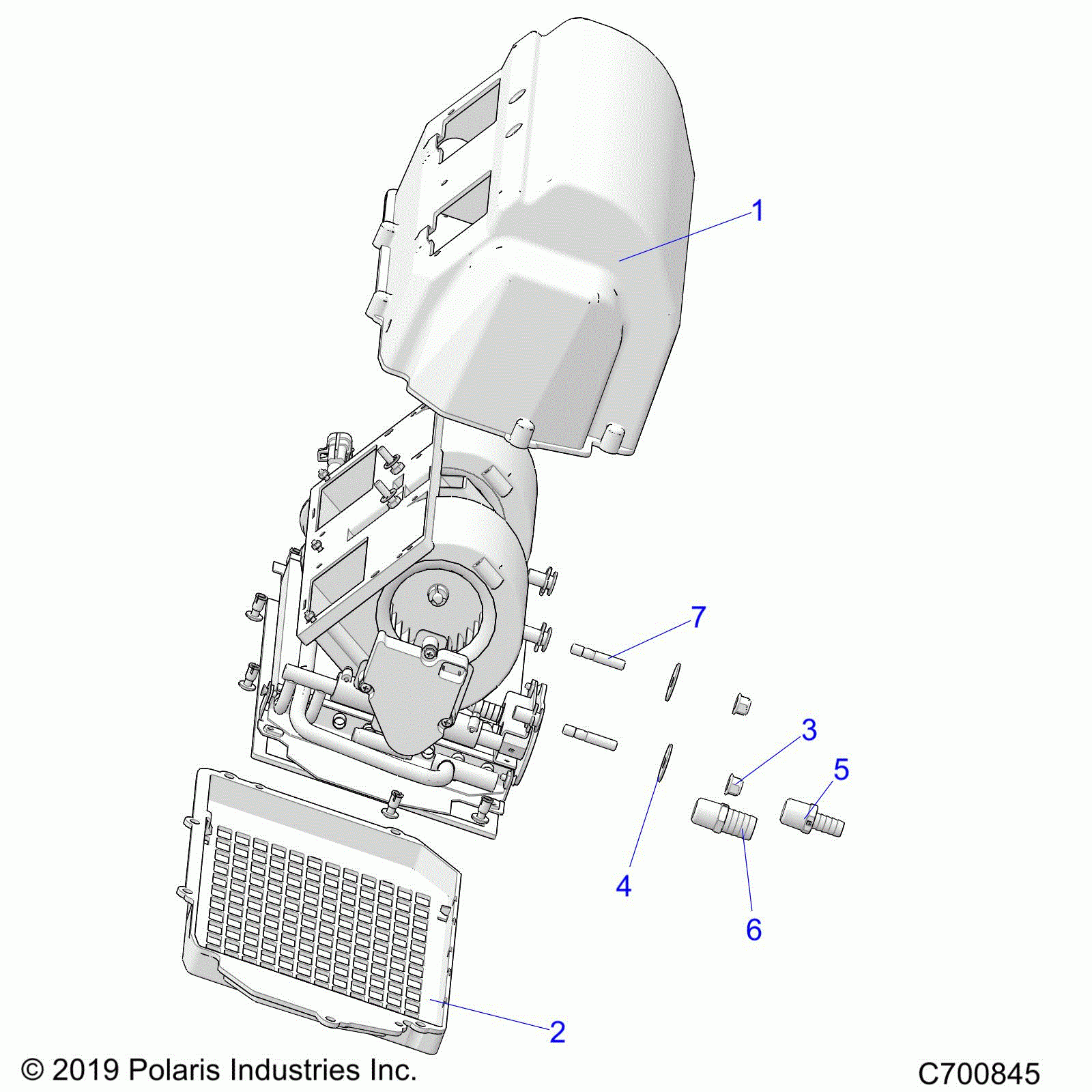 1

7

3

5

4

6

2

© 2019 Polaris Industries Inc.

C700845