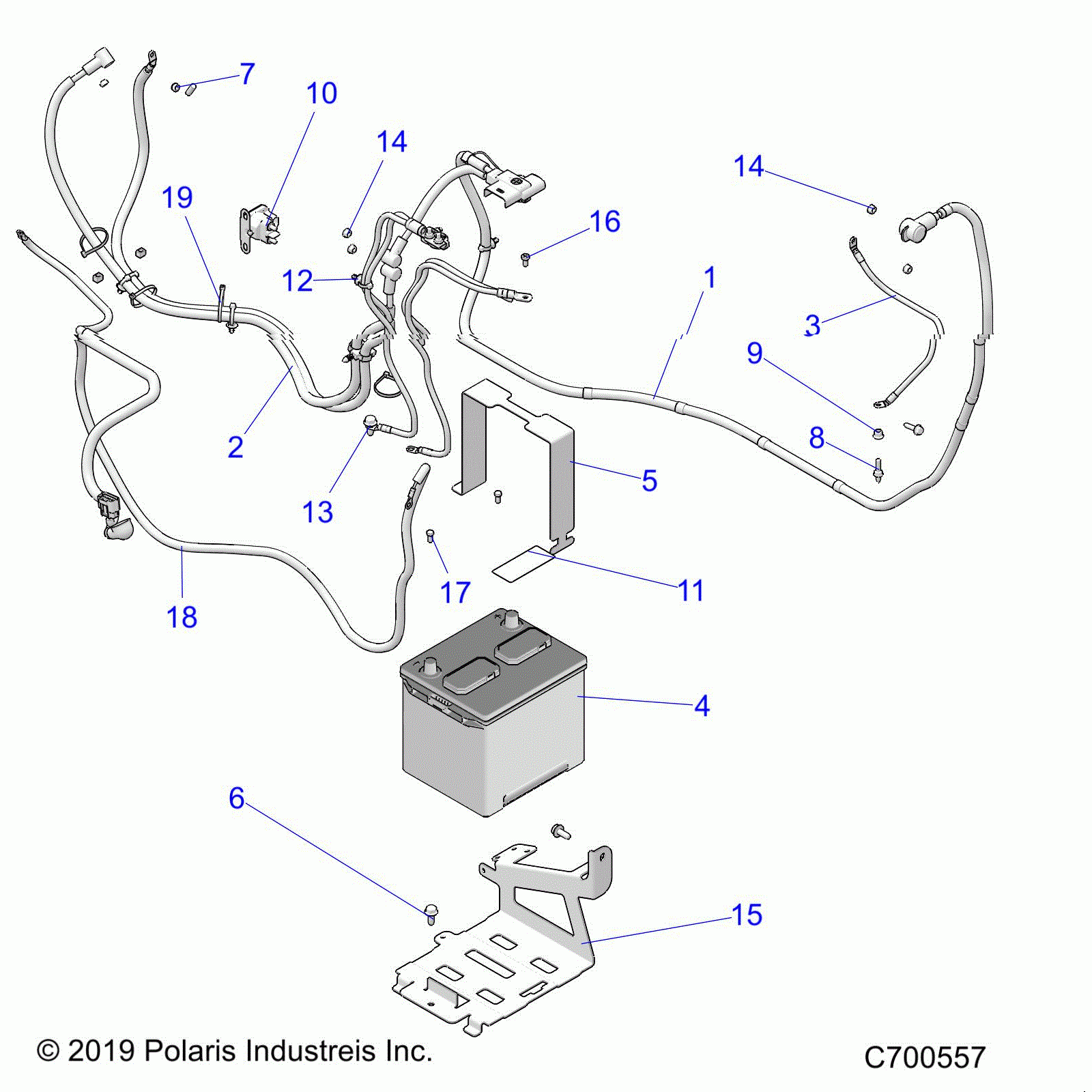 7
10
14
14
19
16
12
1
3
9
2
8
5
13
17
11
18
4
6
15
© 2019 Polaris Industreis Inc.
C700557