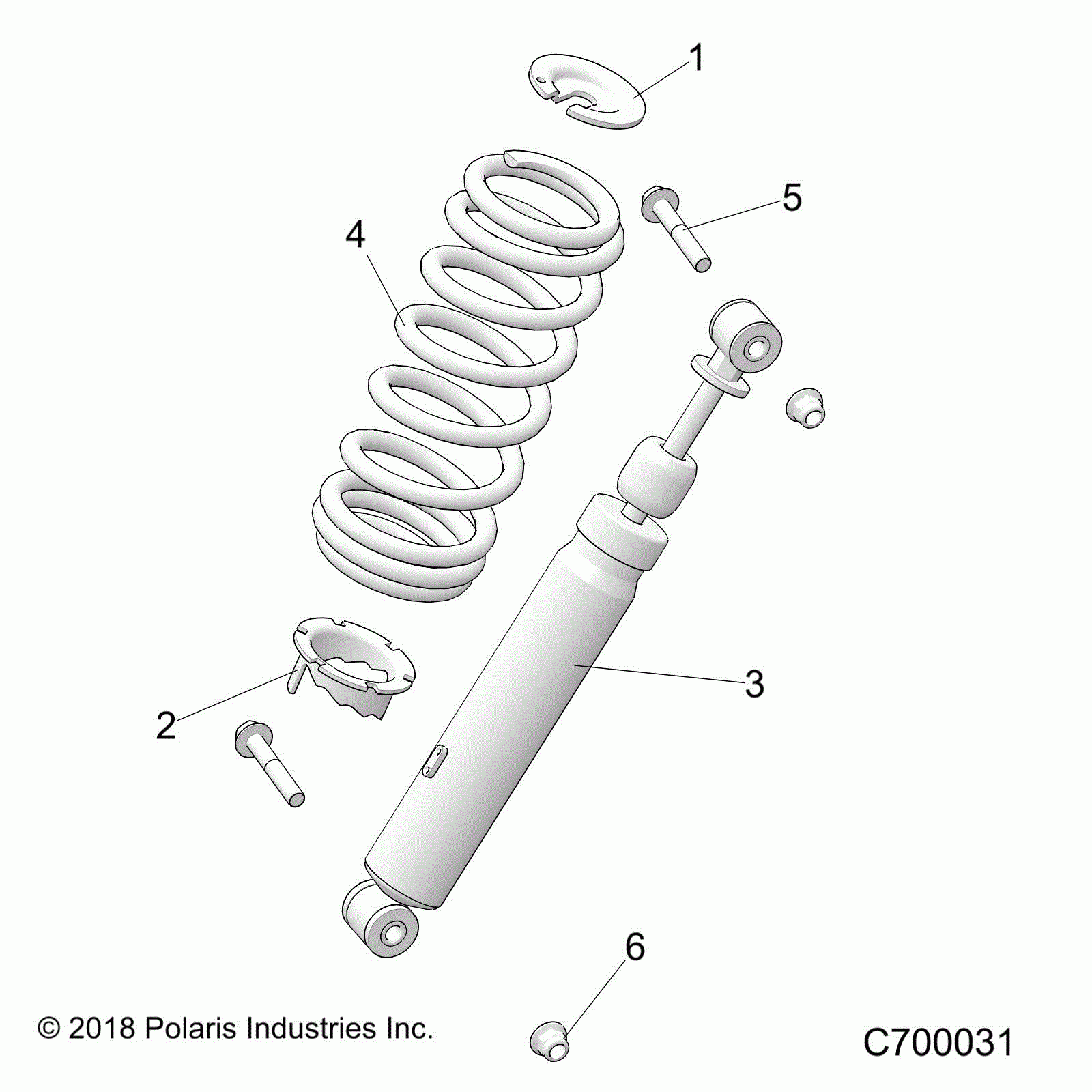 1
5
4
3
2
6
© 2018 Polaris Industries Inc.
C700031