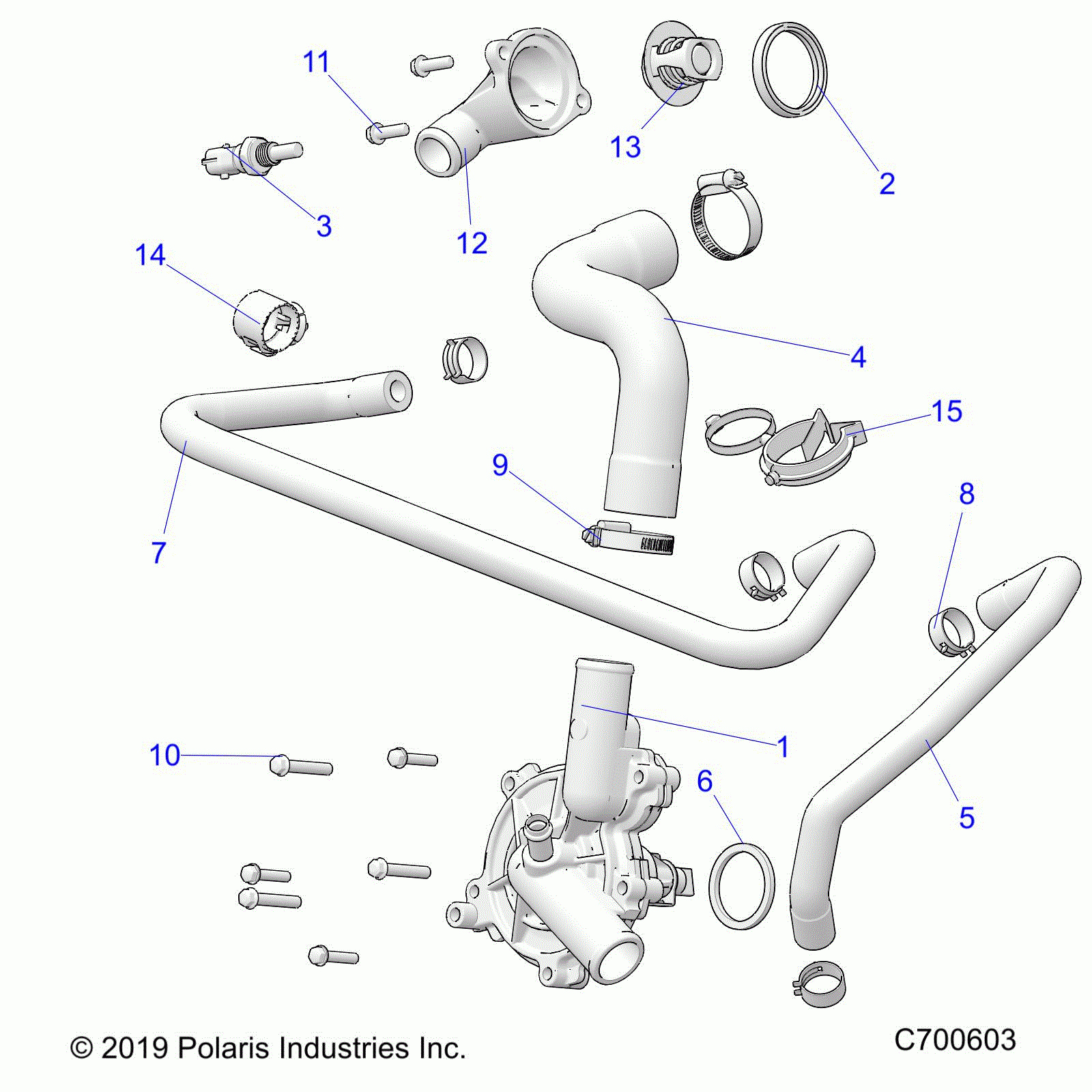 11
13
2
3
12
14
4
15
9
8
7
1
10
6
5
© 2019 Polaris Industries Inc.
C700603