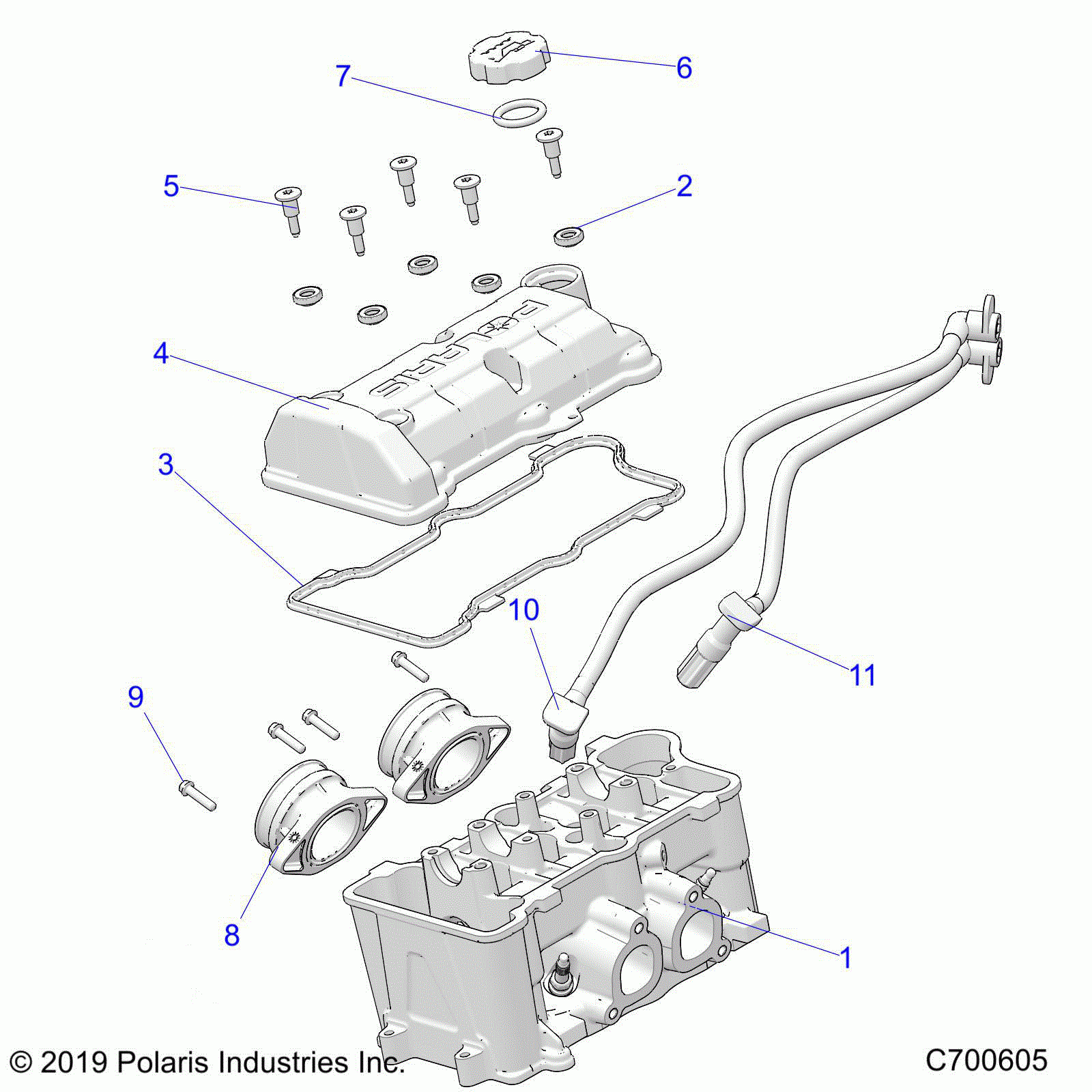 6
7
5
2
4
POLARIS
3
10
11
9
8
1
© 2019 Polaris Industries Inc.
C700605