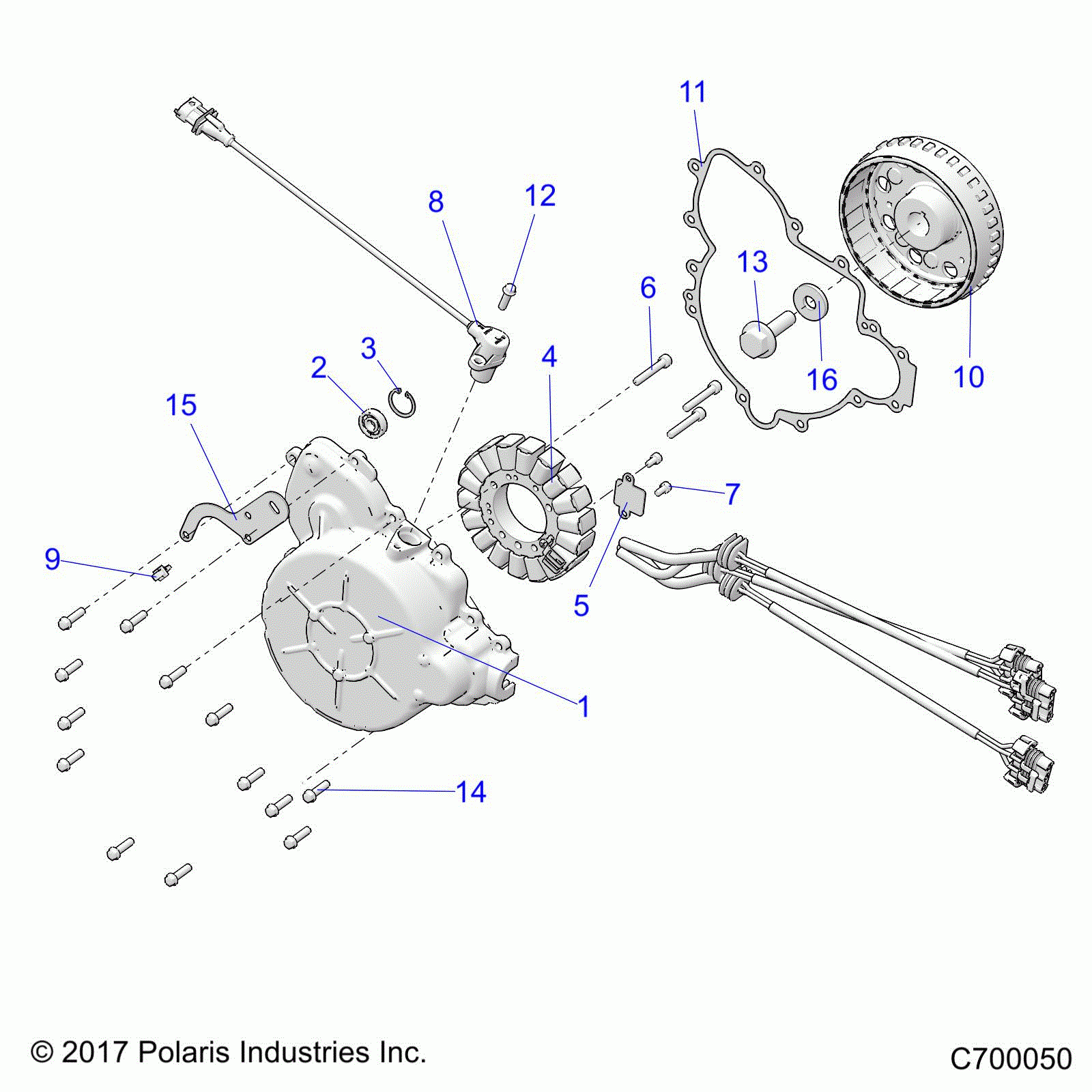 11

8

12

13

6

3

2

4

16

10

15

7

9

5

1

14

© 2017 Polaris Industries Inc.

C700050