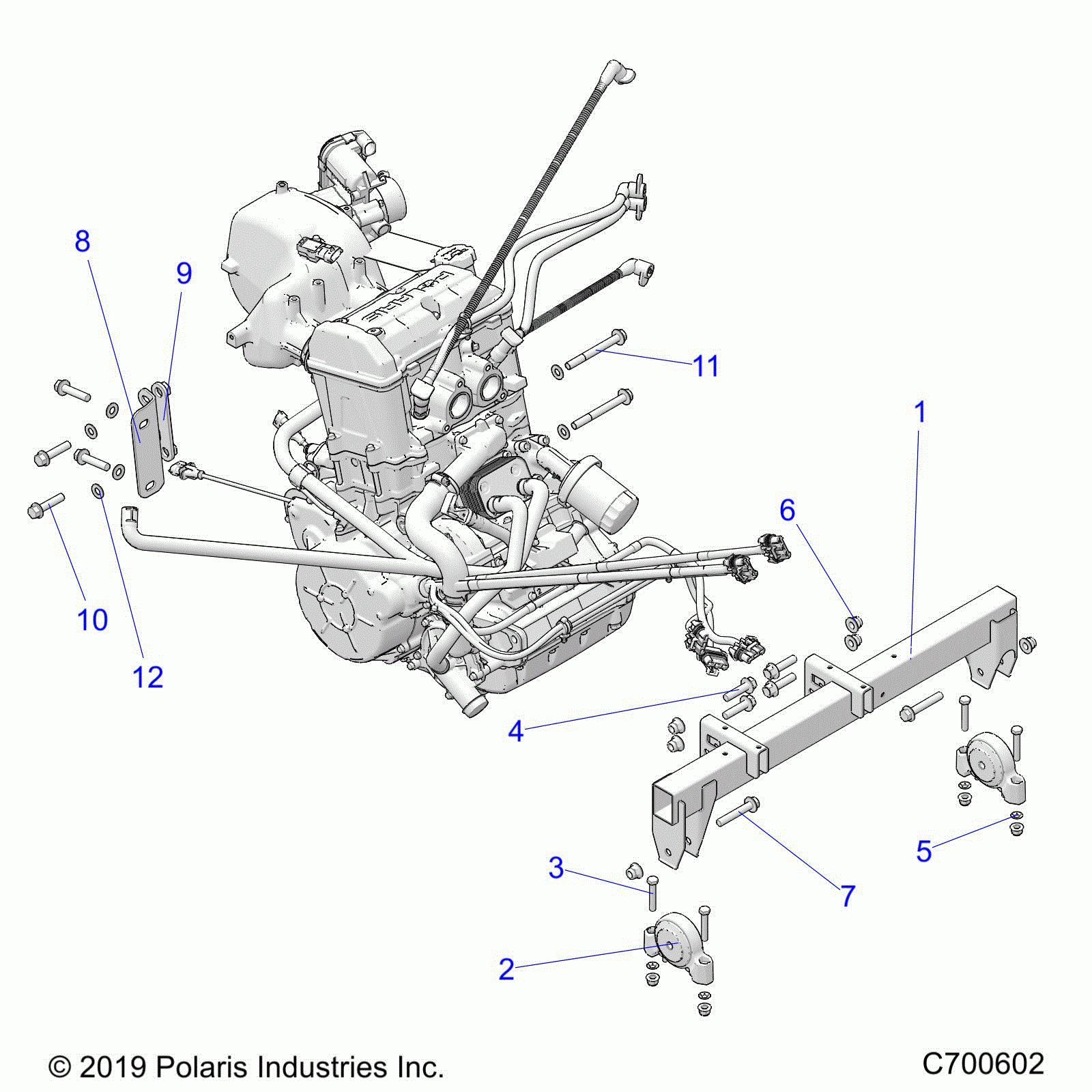 8
9
11
1
6
10
12
4
5
3
7
2

© 2019 Polaris Industries Inc.
C700602