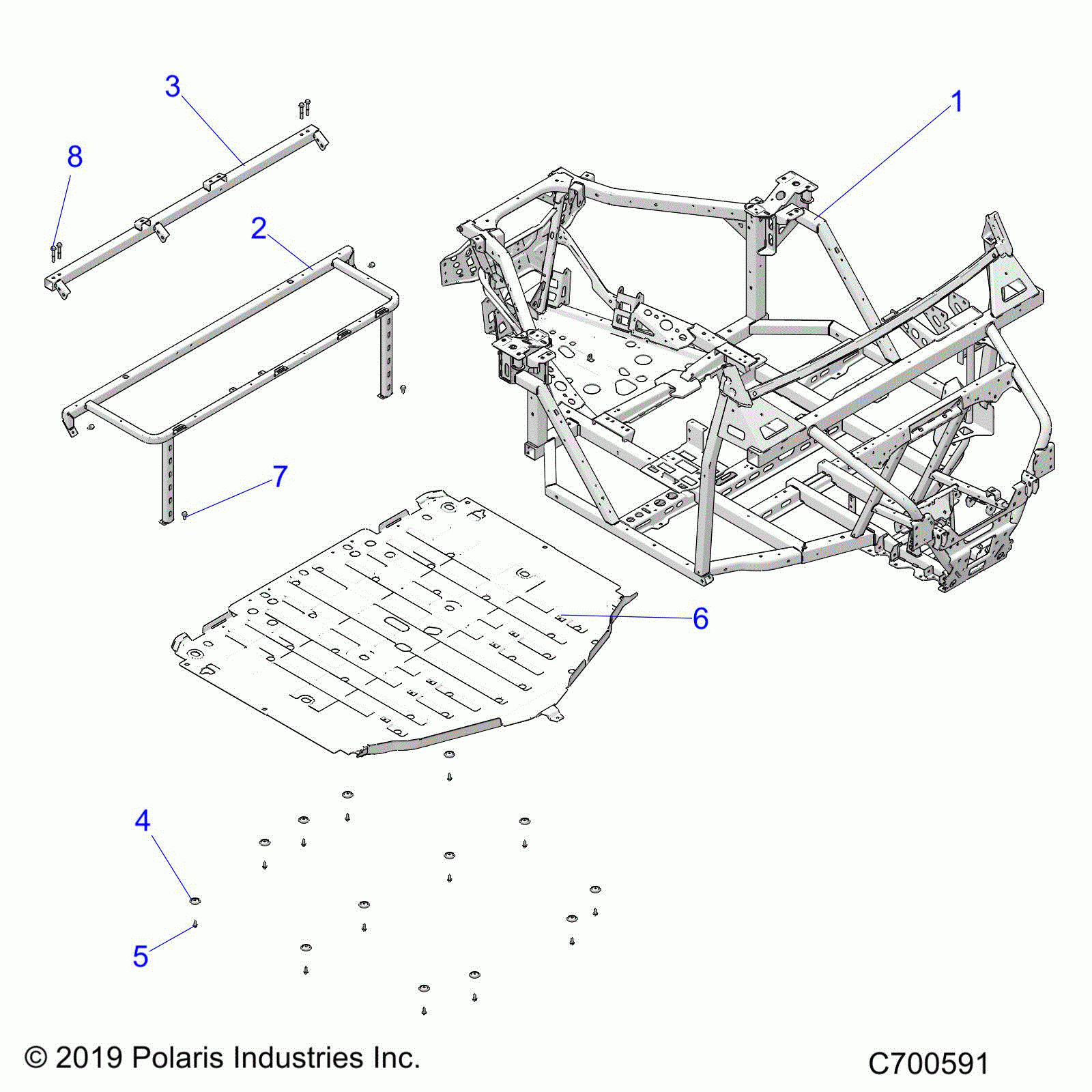 3

1

8

2

7

6

4

5

© 2019 Polaris Industries Inc.

C700591