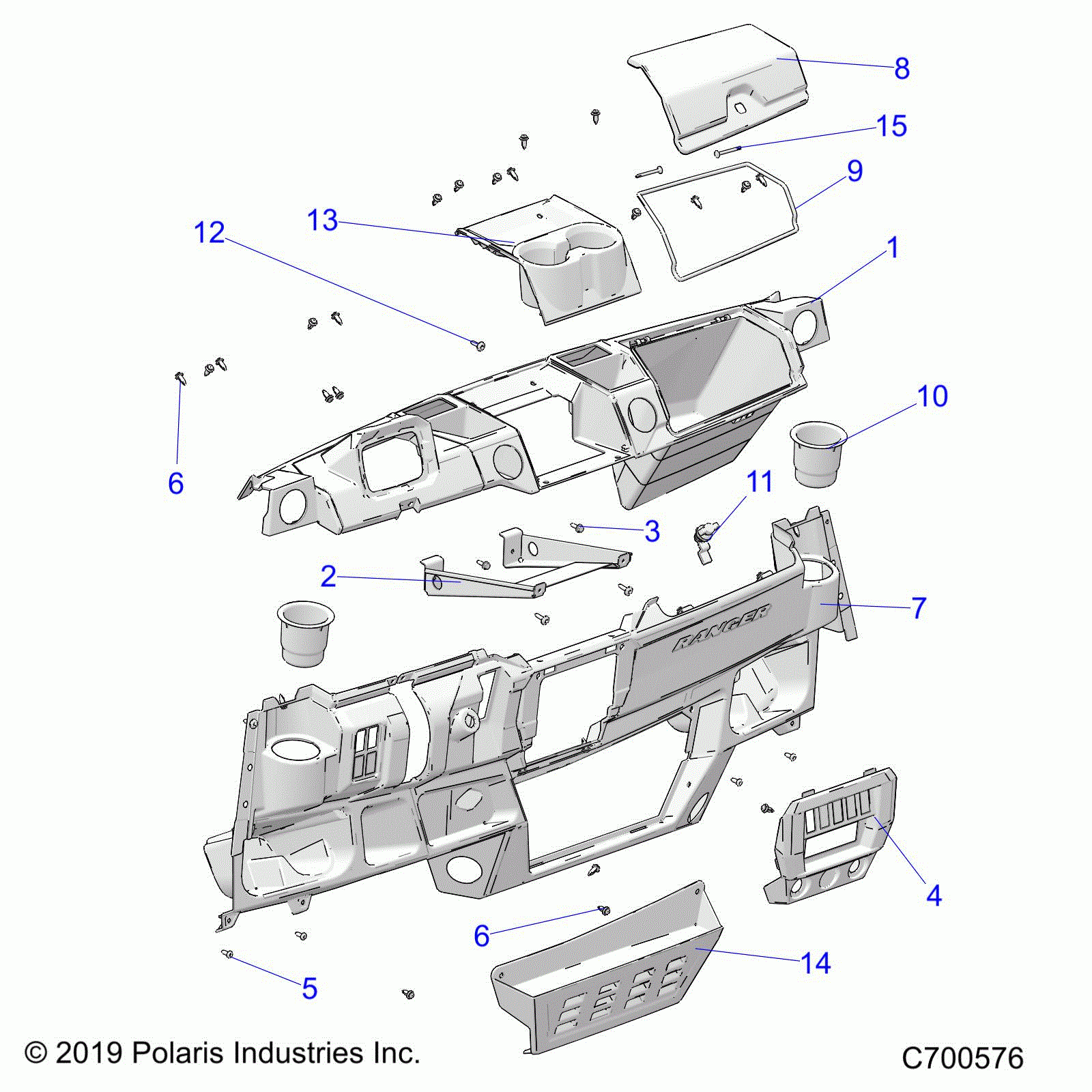 8
15
9
13
12
1
10
6
11
3
2
7
RANGER
4
6
14
5
© 2019 Polaris Industries Inc.
C700576