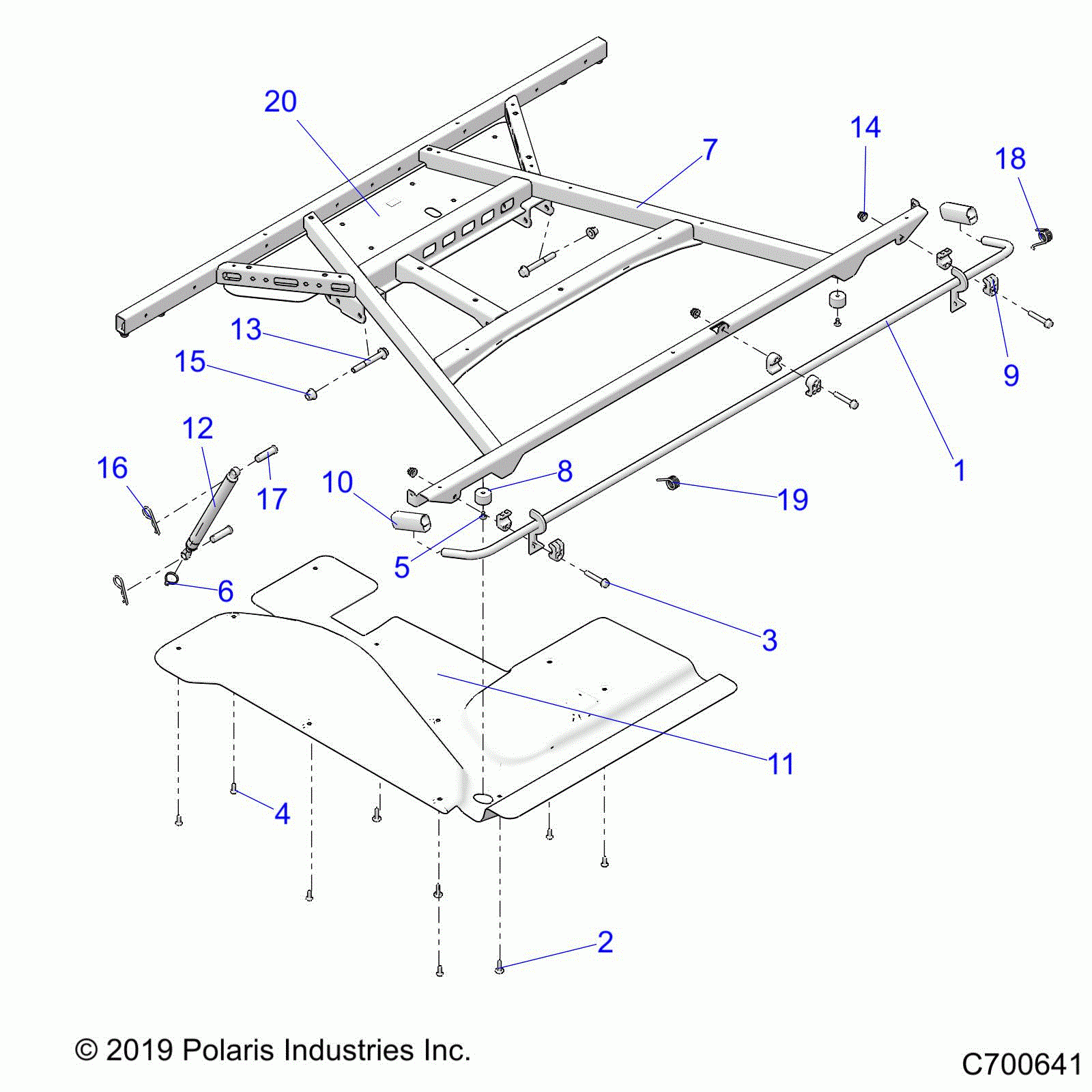 20
7
14
18
13
15
9
12
16
17
10
8
1
19
5
6
3
11
4
2
© 2019 Polaris Industries Inc.
C700641