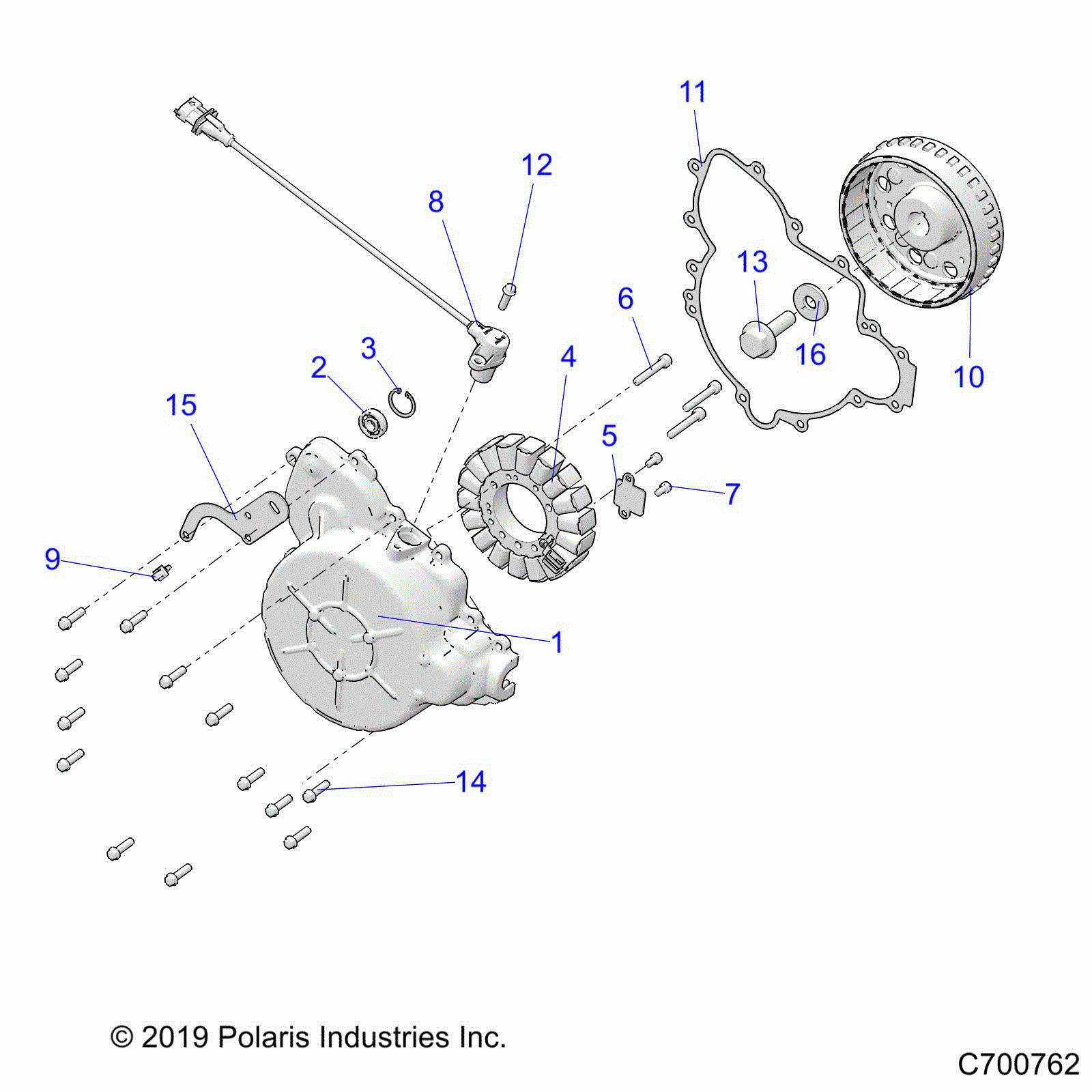 11
12
8
13
6
16
10
3
2
4
15
5
7
9
1
14
© 2019 Polaris Industries Inc.
C700762