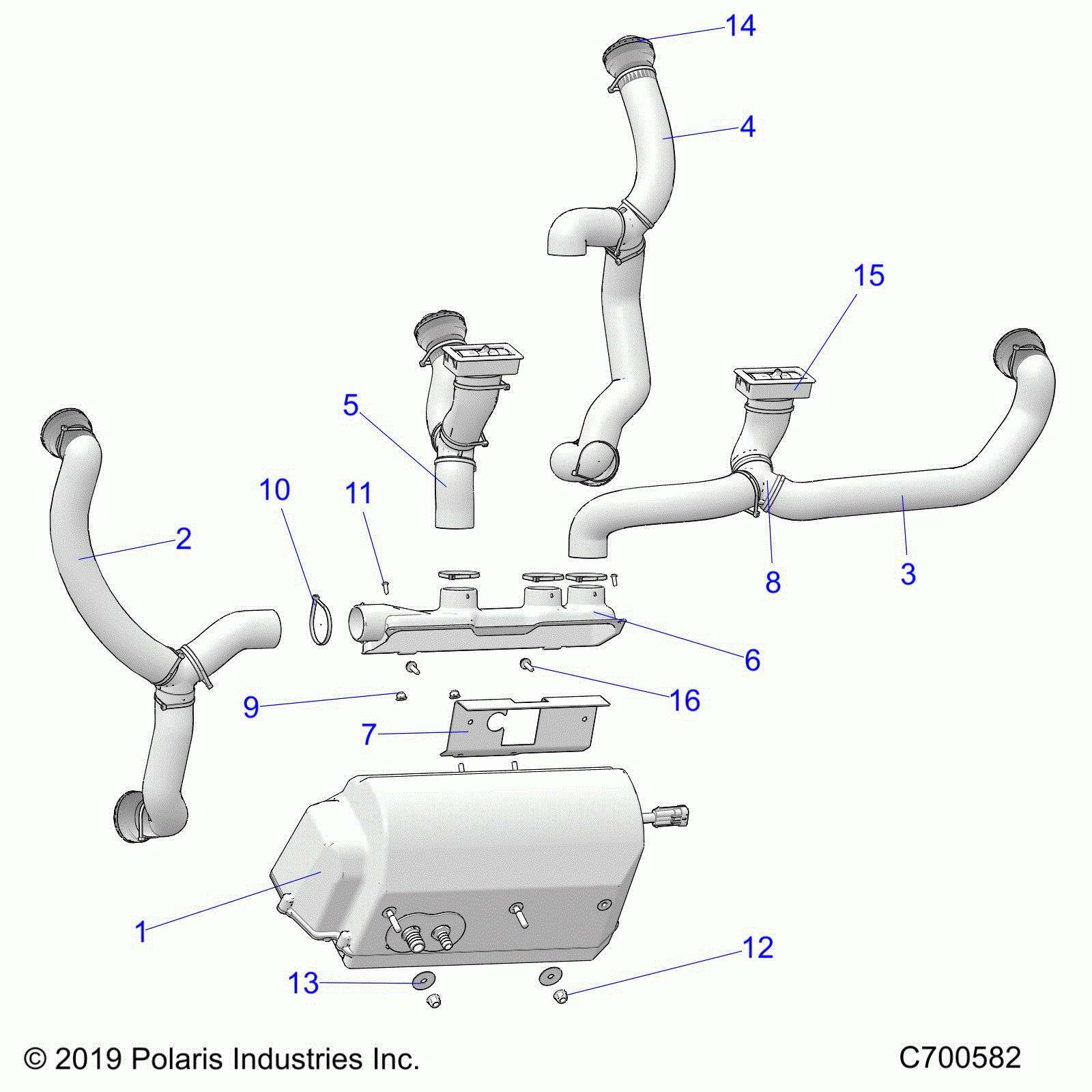 14

4

15

5

10

11

2

8

3

6

16

9

7

1

12

13

© 2019 Polaris Industries Inc.

C700582