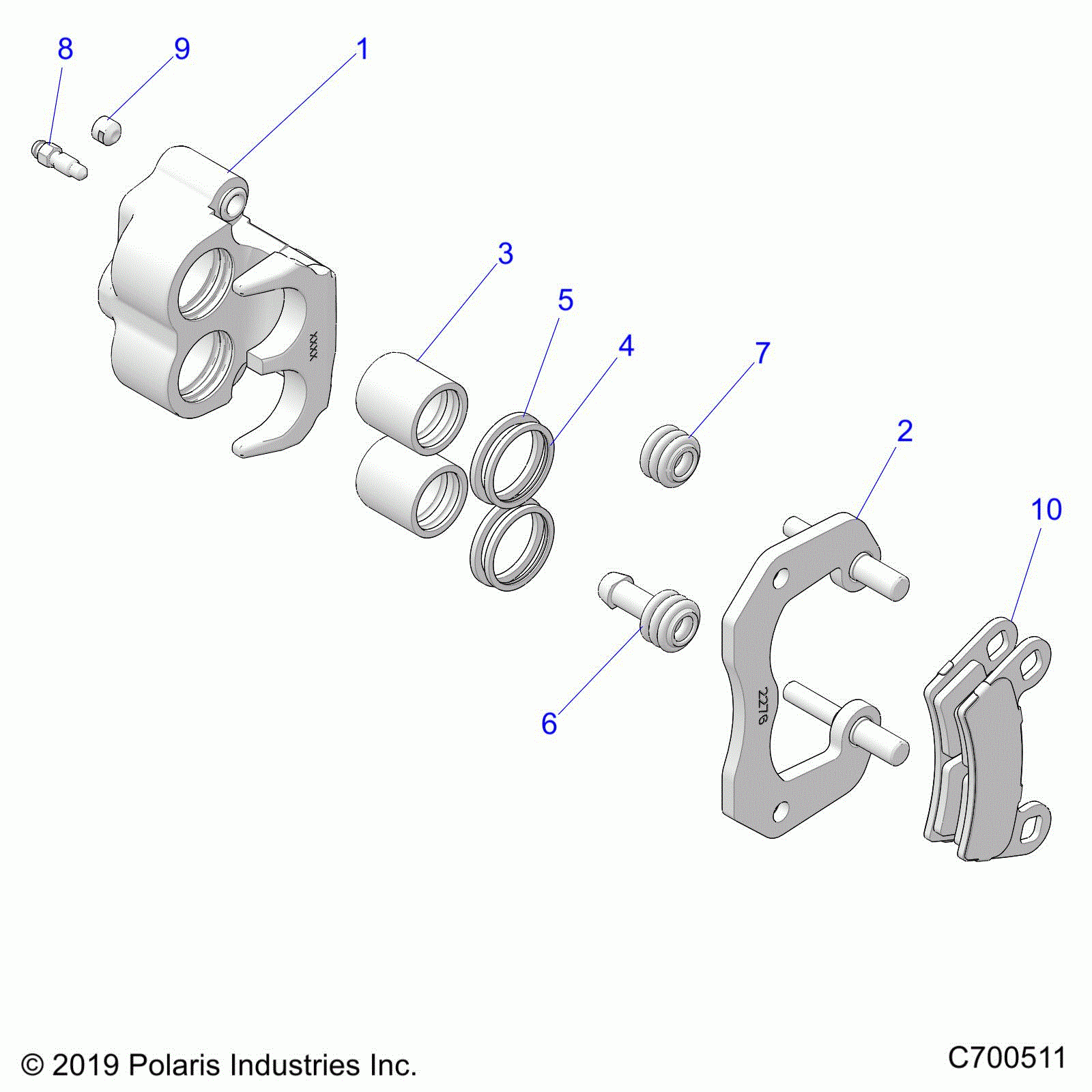 8
9
1
3
5
4
7
2
10
6
XXXX
2276

© 2019 Polaris Industries Inc.

C700511