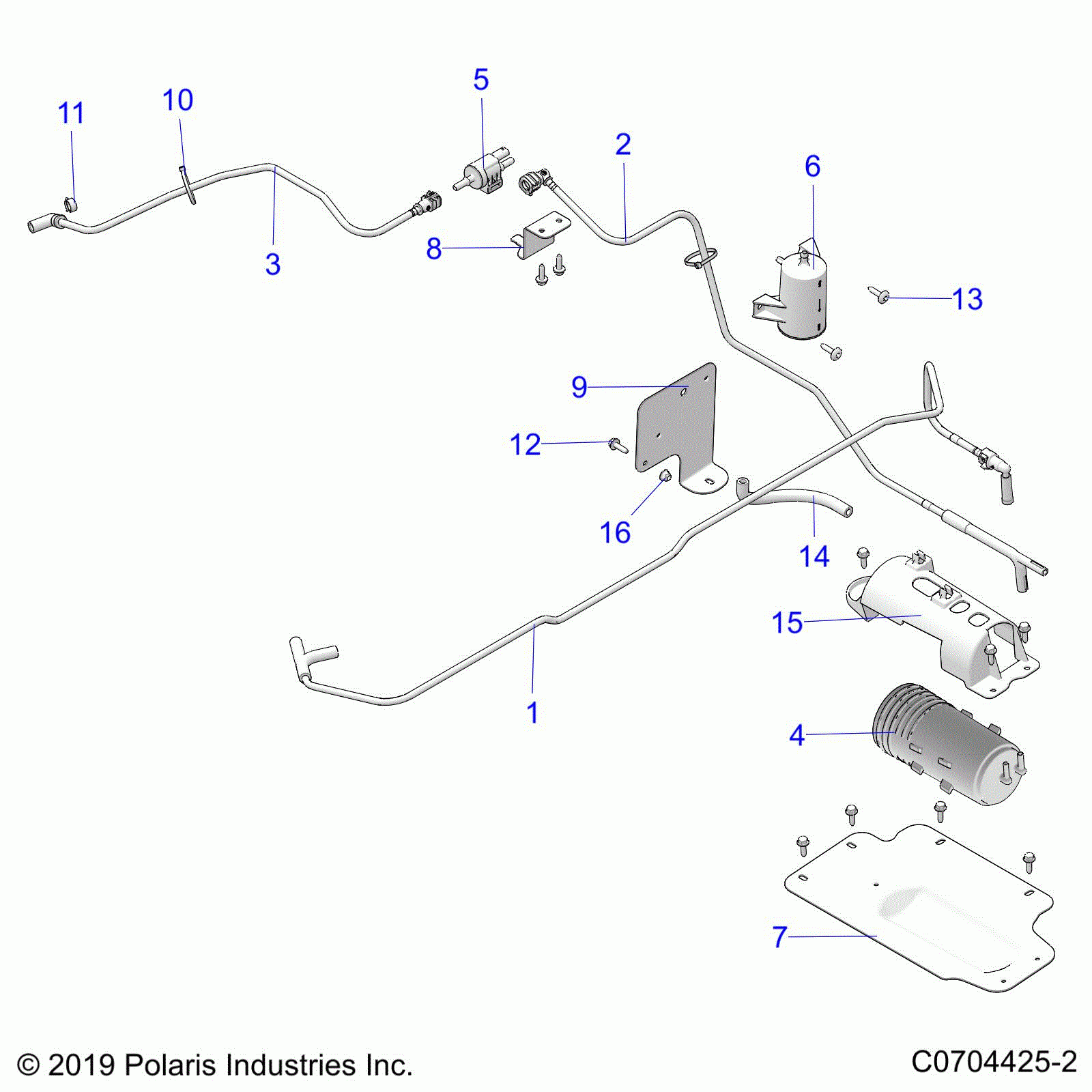 11
10
5
2
6
3
8
13
9
12
16
14
15
1
4
7

© 2019 Polaris Industries Inc.

C0704425-2