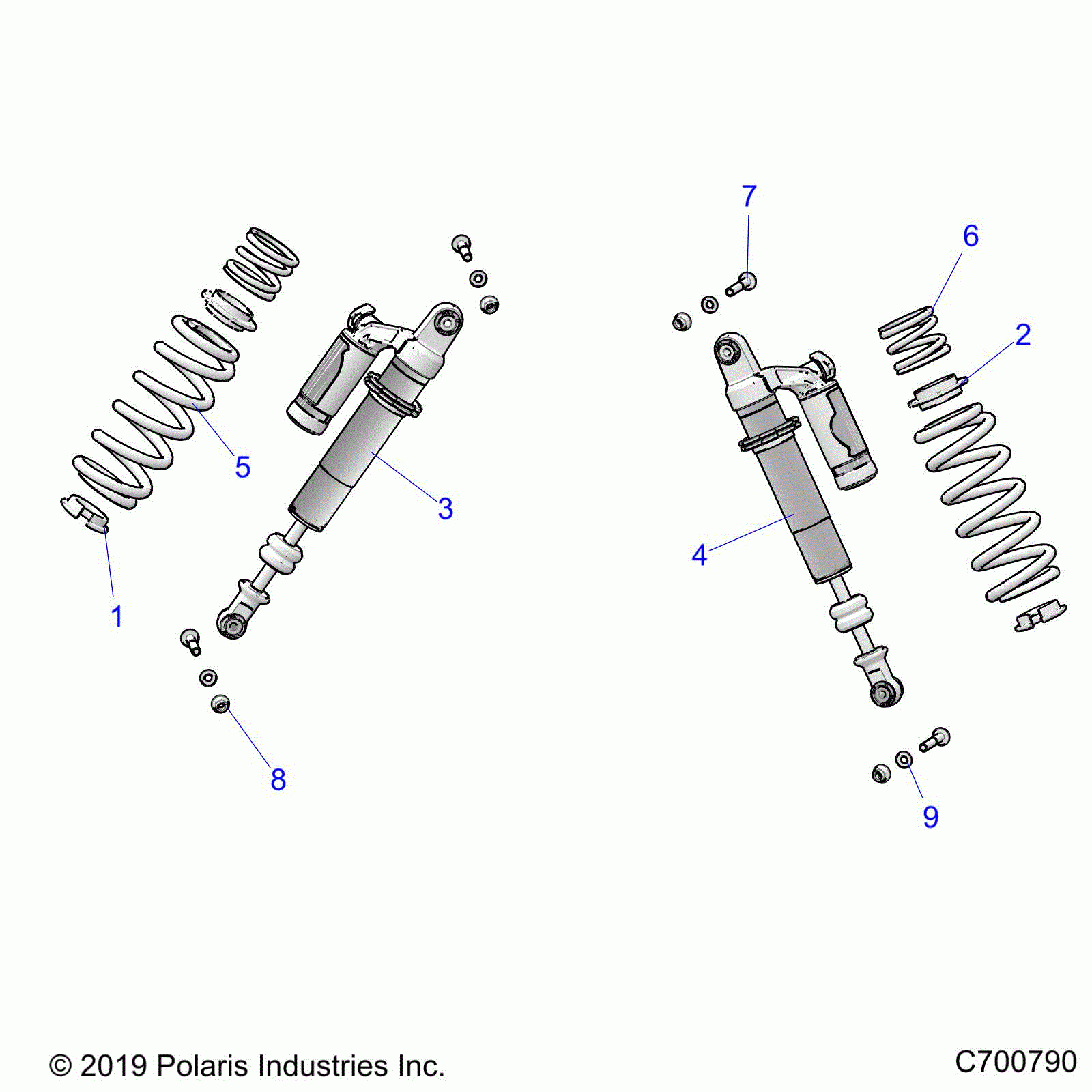 7
6
2
5
3
4
1
8
9

© 2019 Polaris Industries Inc.

C700790