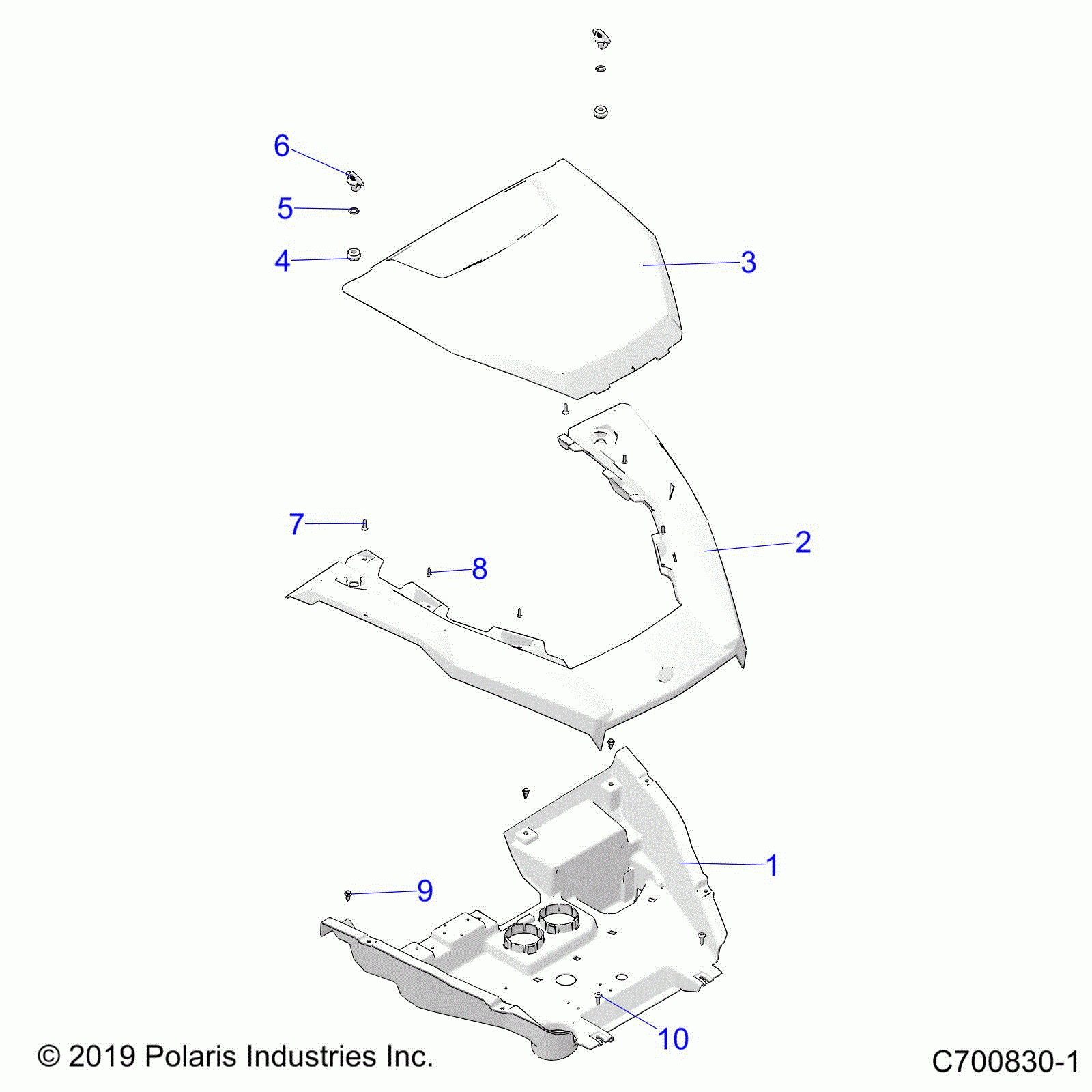 6
5
4
3
7
8
2
1
9
10
© 2019 Polaris Industries Inc.
C700830-1