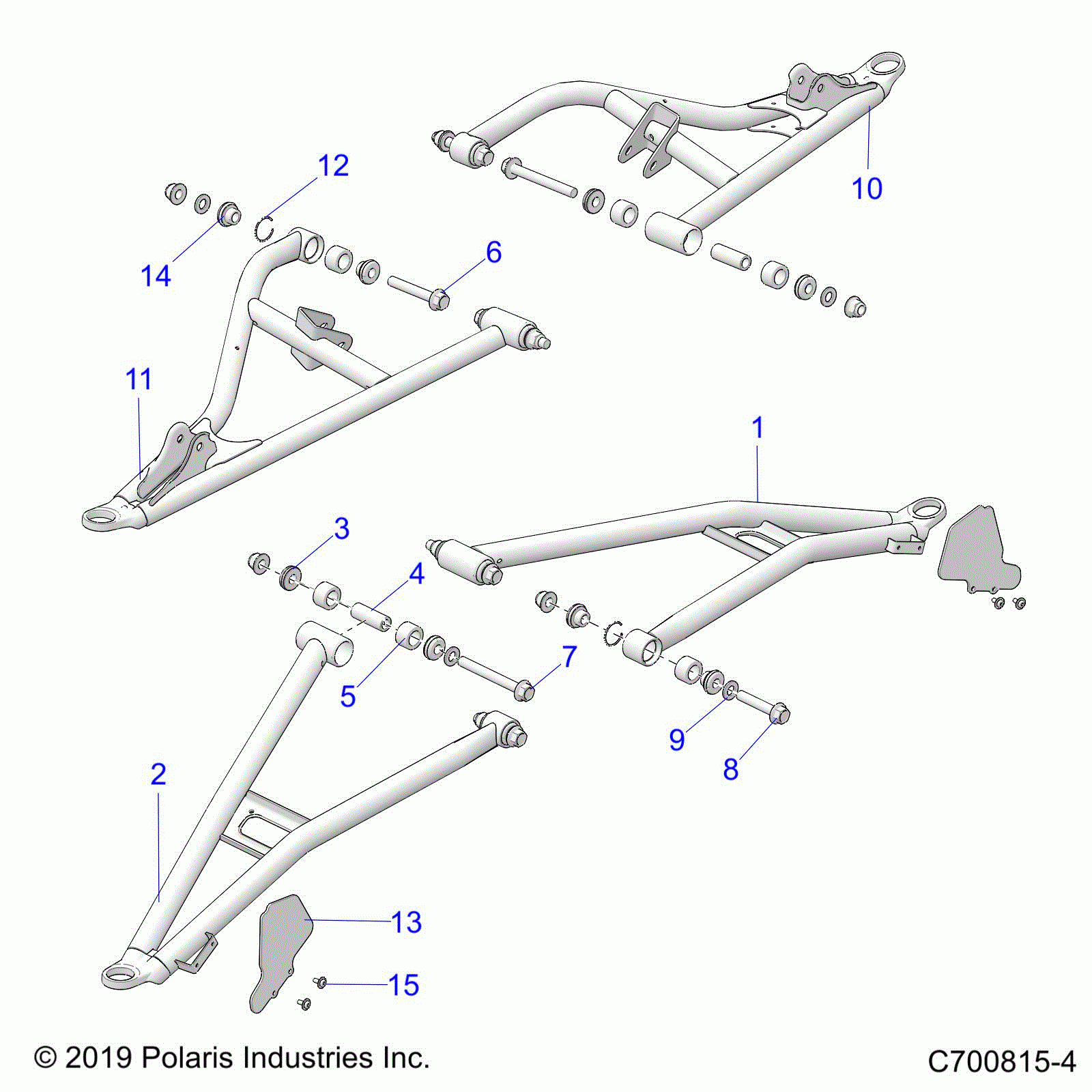 12

10

14

6

11

1

3

4

7

5

9

8

2

13

15

© 2019 Polaris Industries Inc.

C700815-4