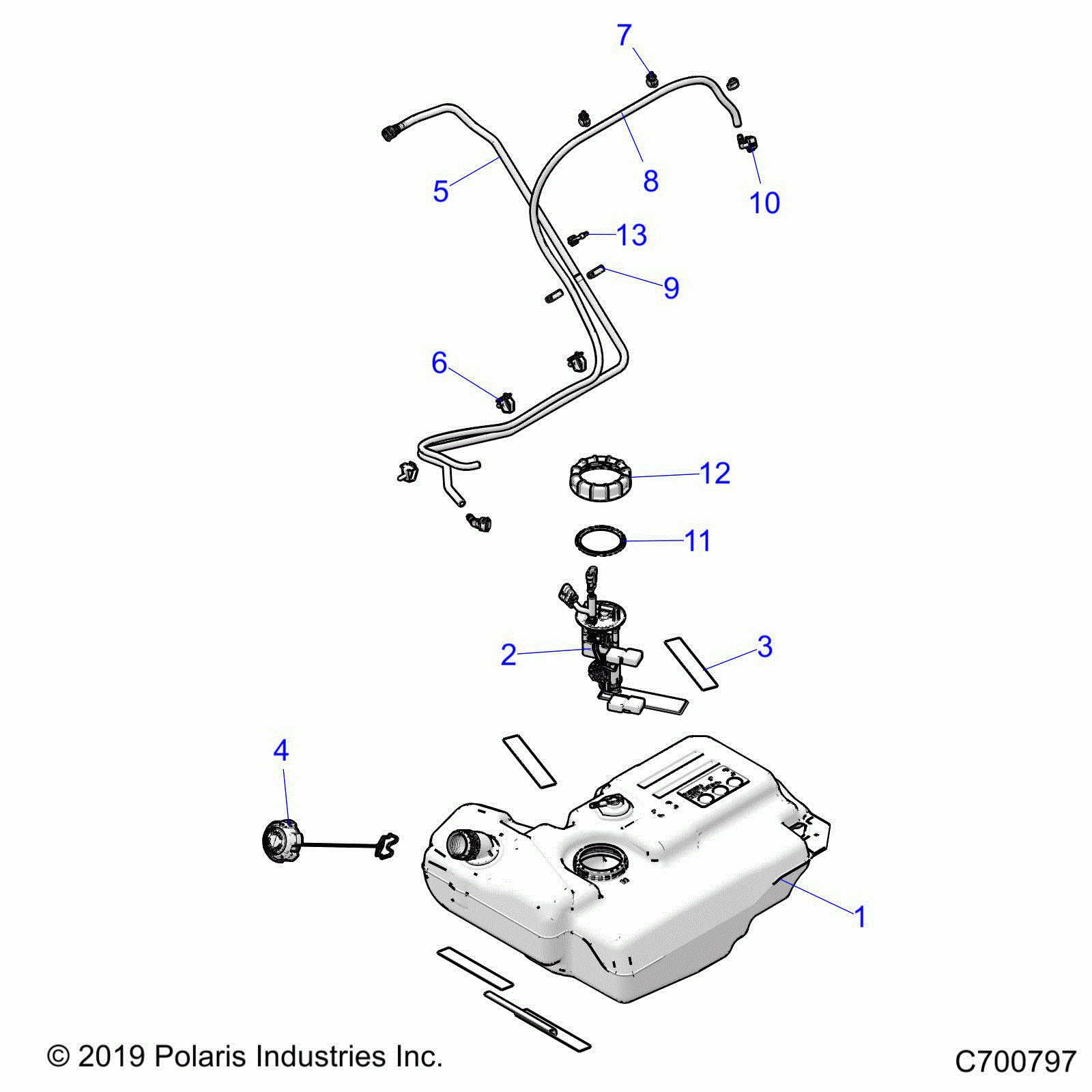 7
5
8
10
13
9
6
12
11
2
3
4
1
© 2019 Polaris Industries Inc.
C700797