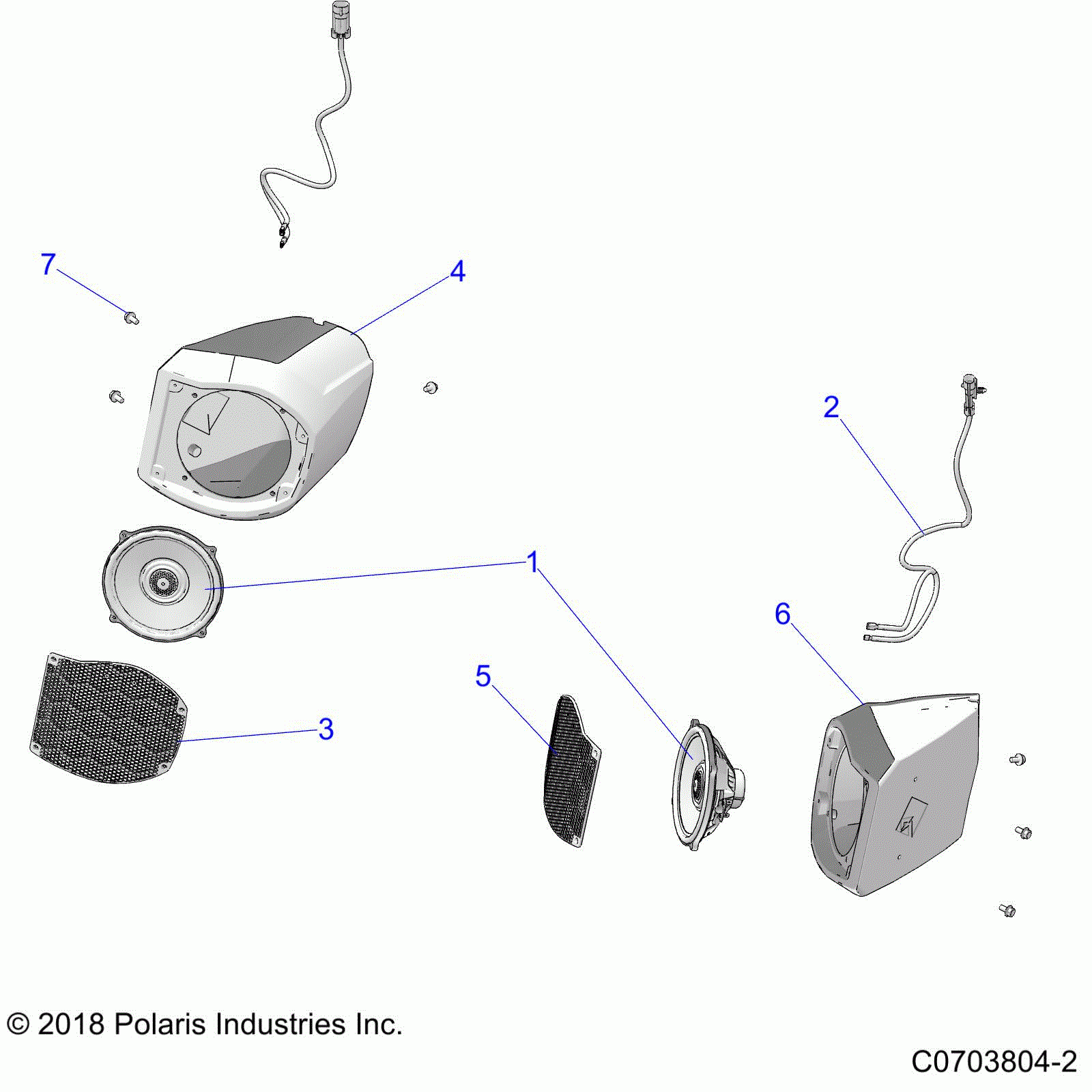 7
4
2
1
6
5
3
© 2018 Polaris Industries Inc.
C0703804-2