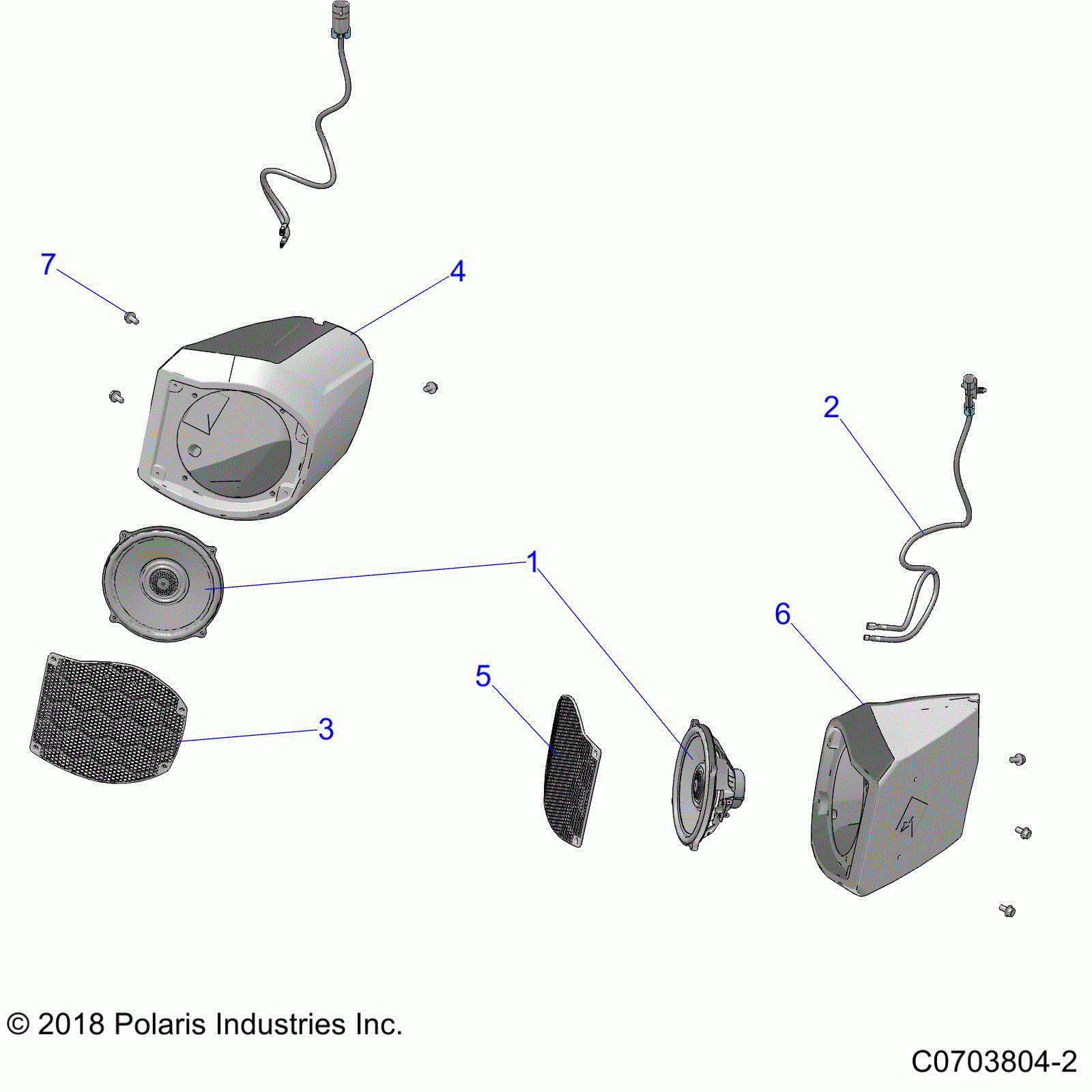 7

4

2

1

6

5

3

© 2018 Polaris Industries Inc.

C0703804-2