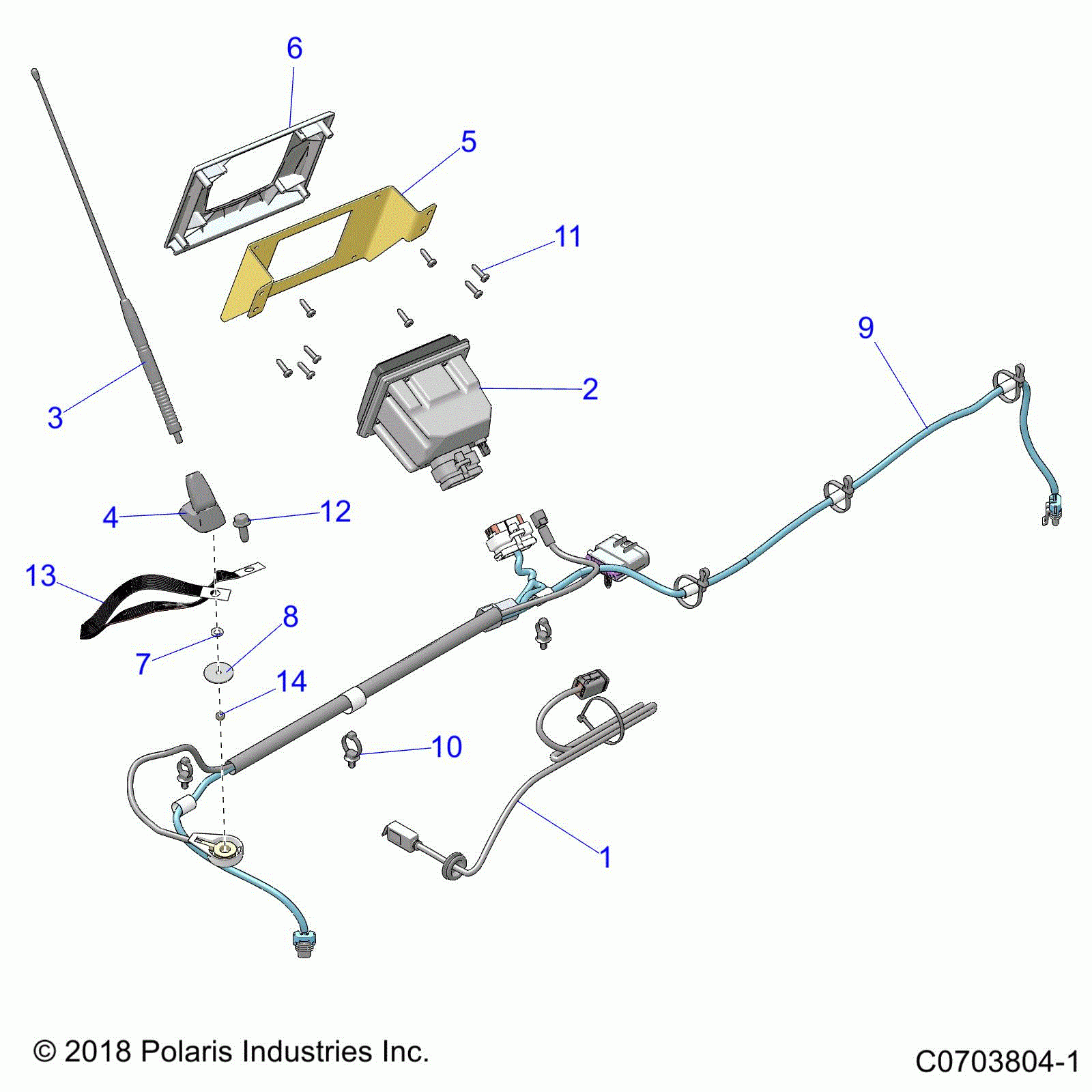 6
5
11
9
3
2
4
12
13
8
7
14
10
1

© 2018 Polaris Industries Inc.

C0703804-1