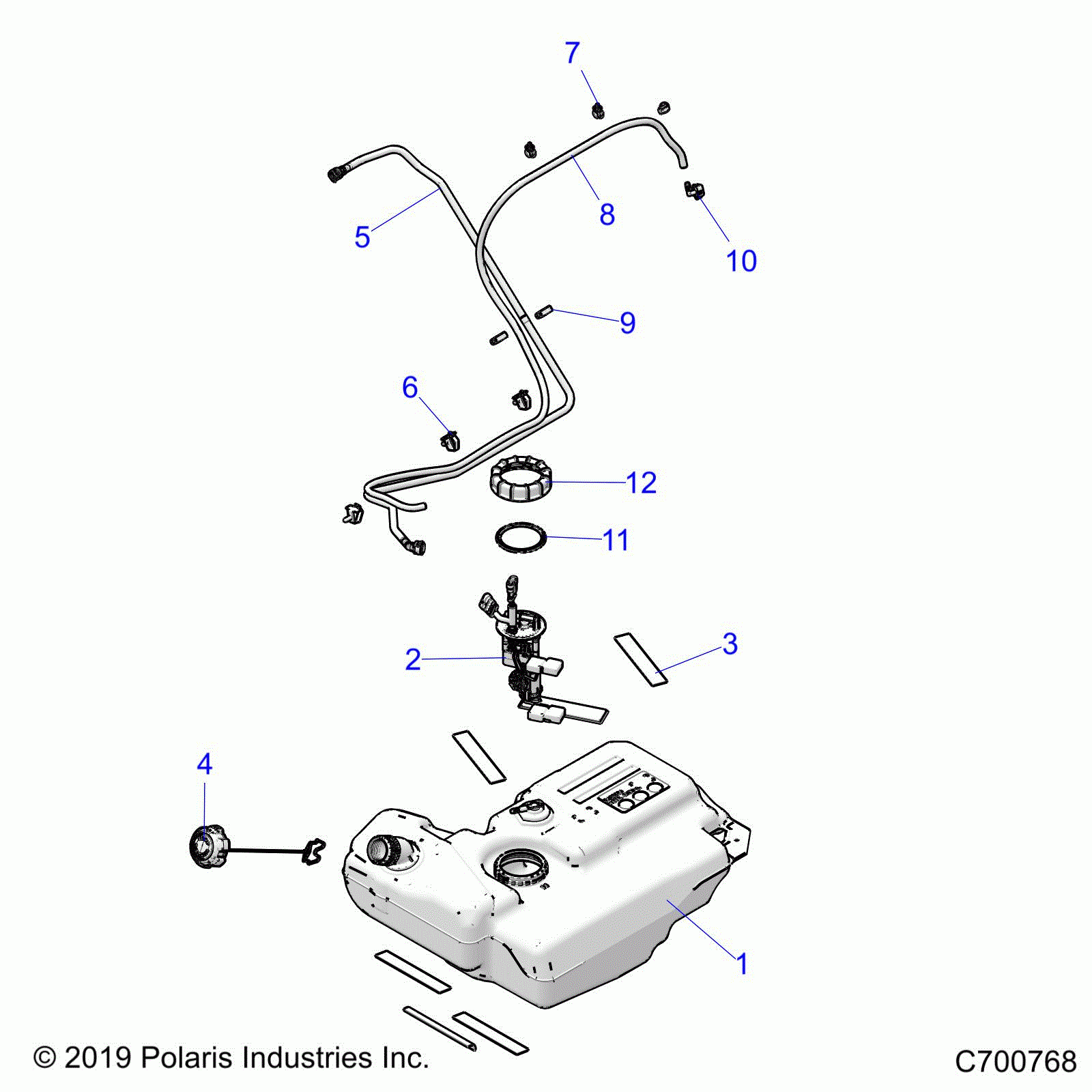 7

8

5

10

9

6

12

11

3

2

4

1

© 2019 Polaris Industries Inc.

C700768