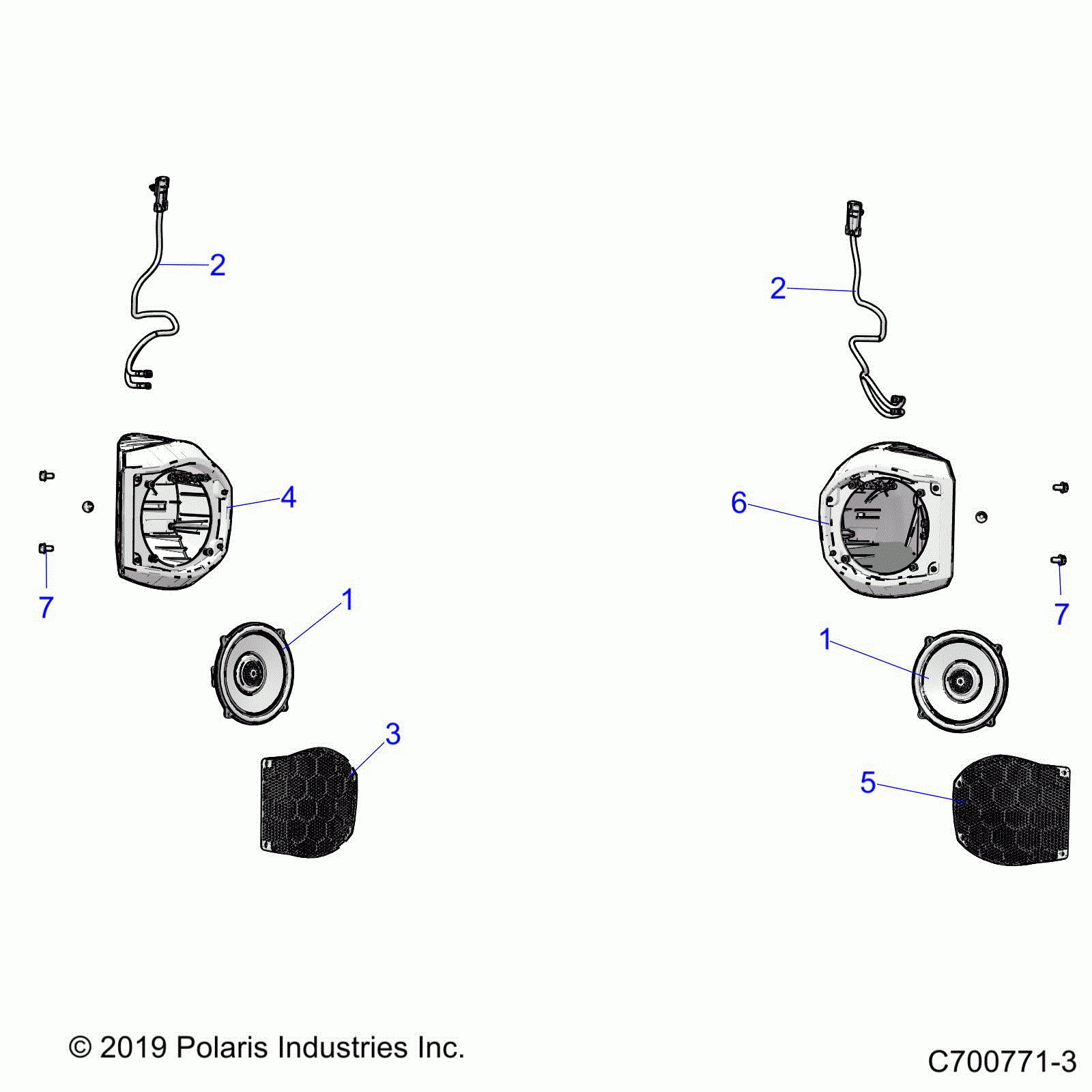 2

2

4

6

7

7

1

1

3

5

© 2019 Polaris Industries Inc.

C700771-3