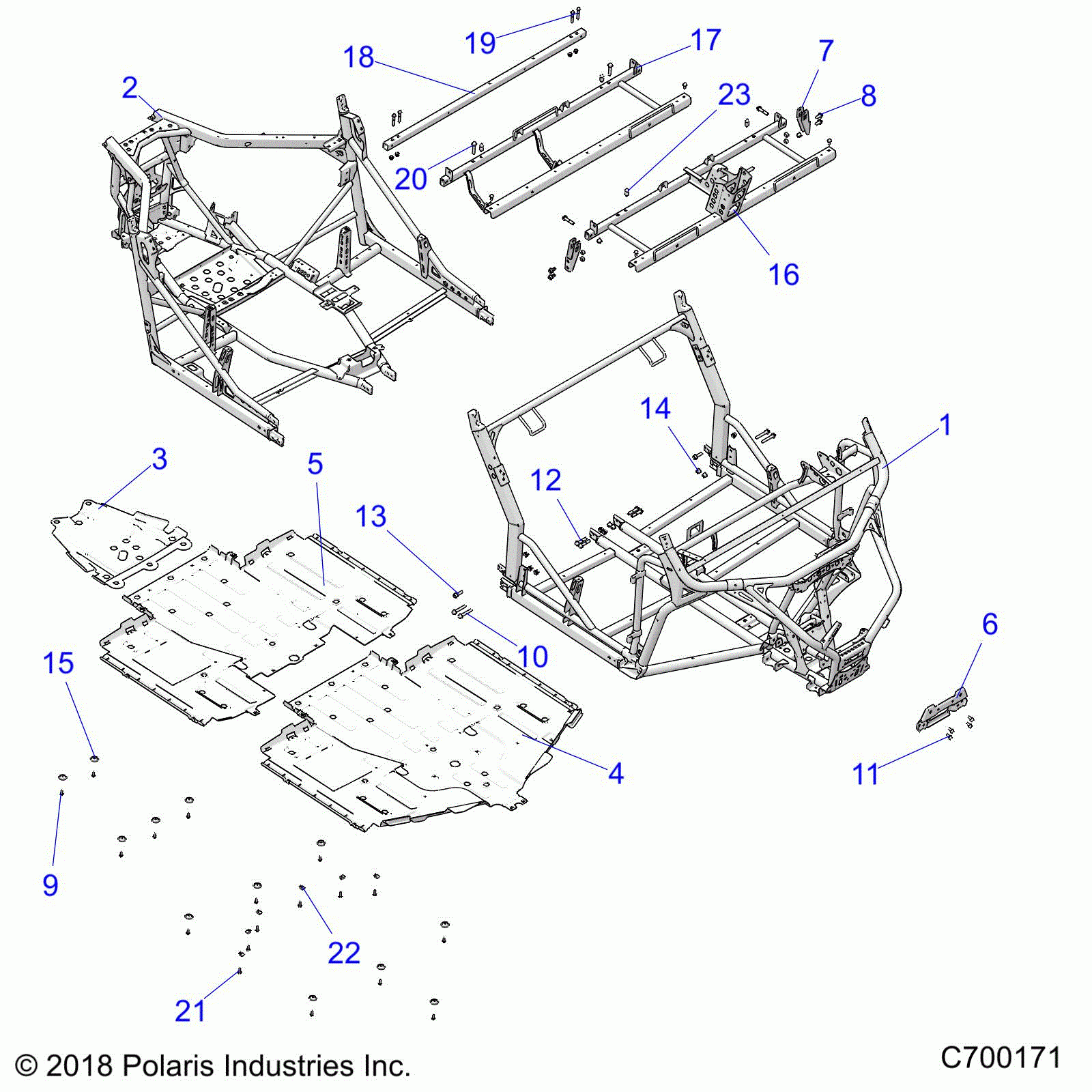 19
18
17
7
2
23
8
20
16
14
1
3
5
12
13
10
6
15
4
11
9
22
21
© 2018 Polaris Industries Inc.
C700171