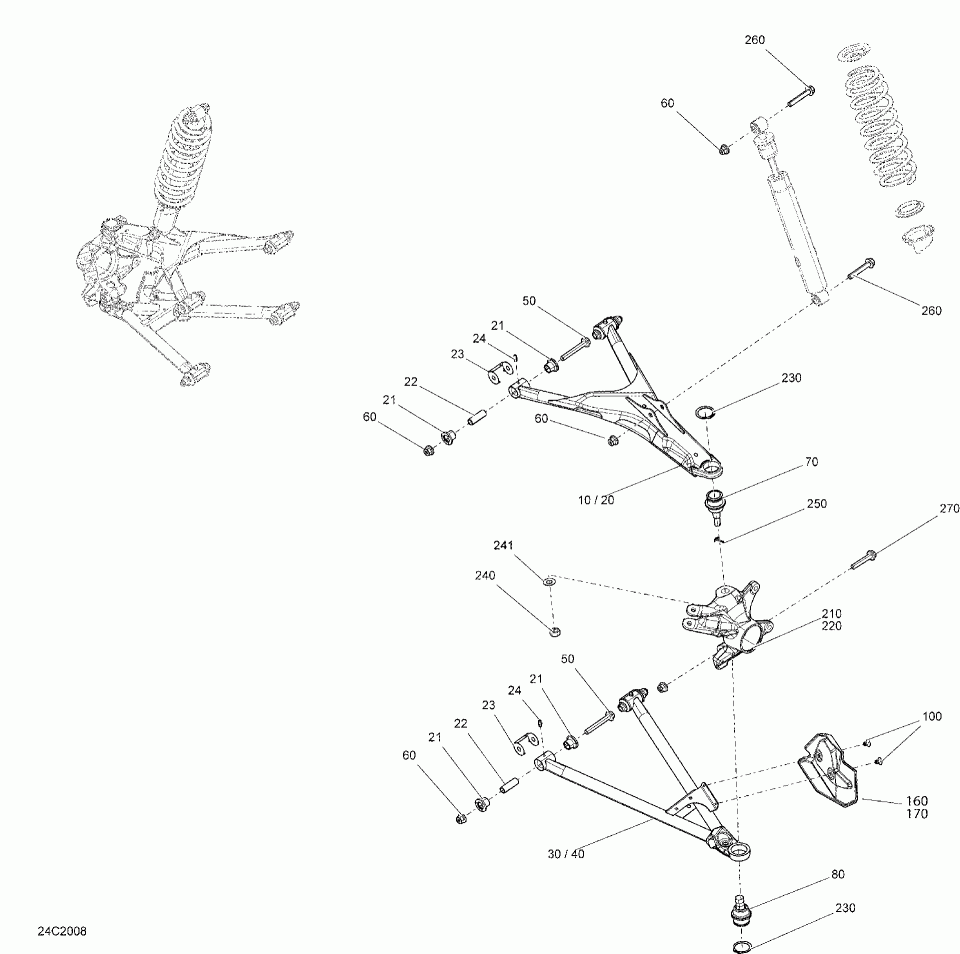 260
60
260
50
21
24
23
22
21
60
60
230
70
10 / 20
250
270
241
240
210
220
50
21
24
23
22
21
60
100
160
170
30 / 40
80
230
24C2008