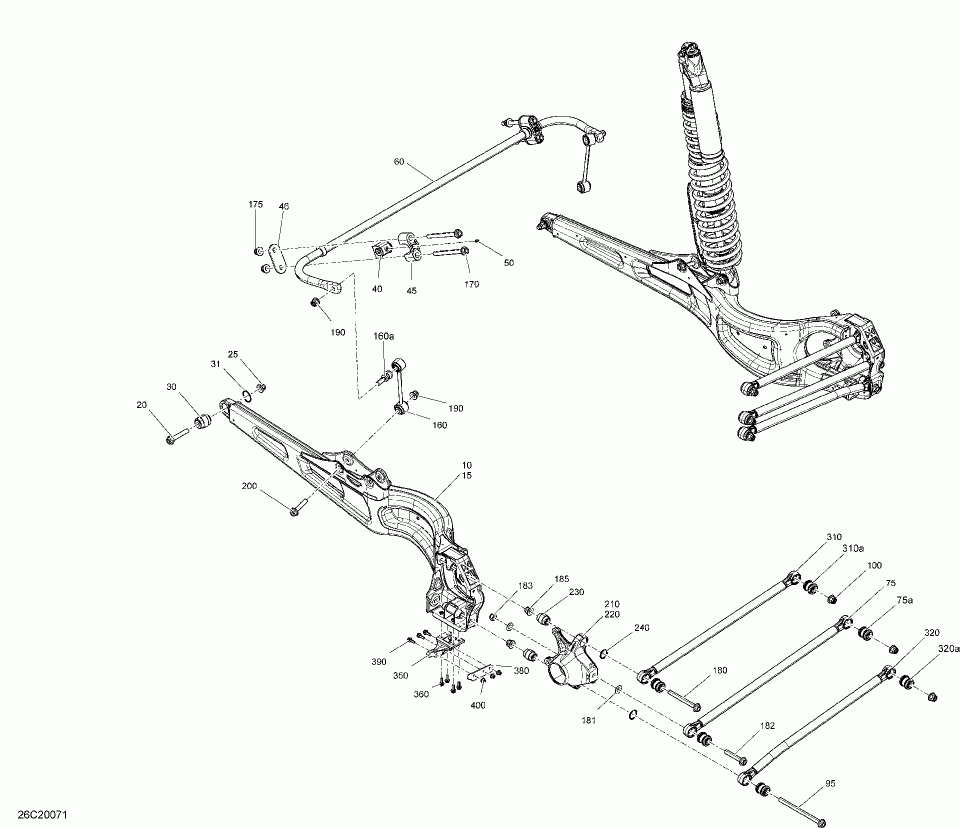 60
175
46
50
40
45
170
190
160a
25
31
30
20
190
160
10
15
200
310
310a
100
75
75a
183
185
230
210
220
240
320
320a
390
350
380
360
400
180
181
182
95
26C20071