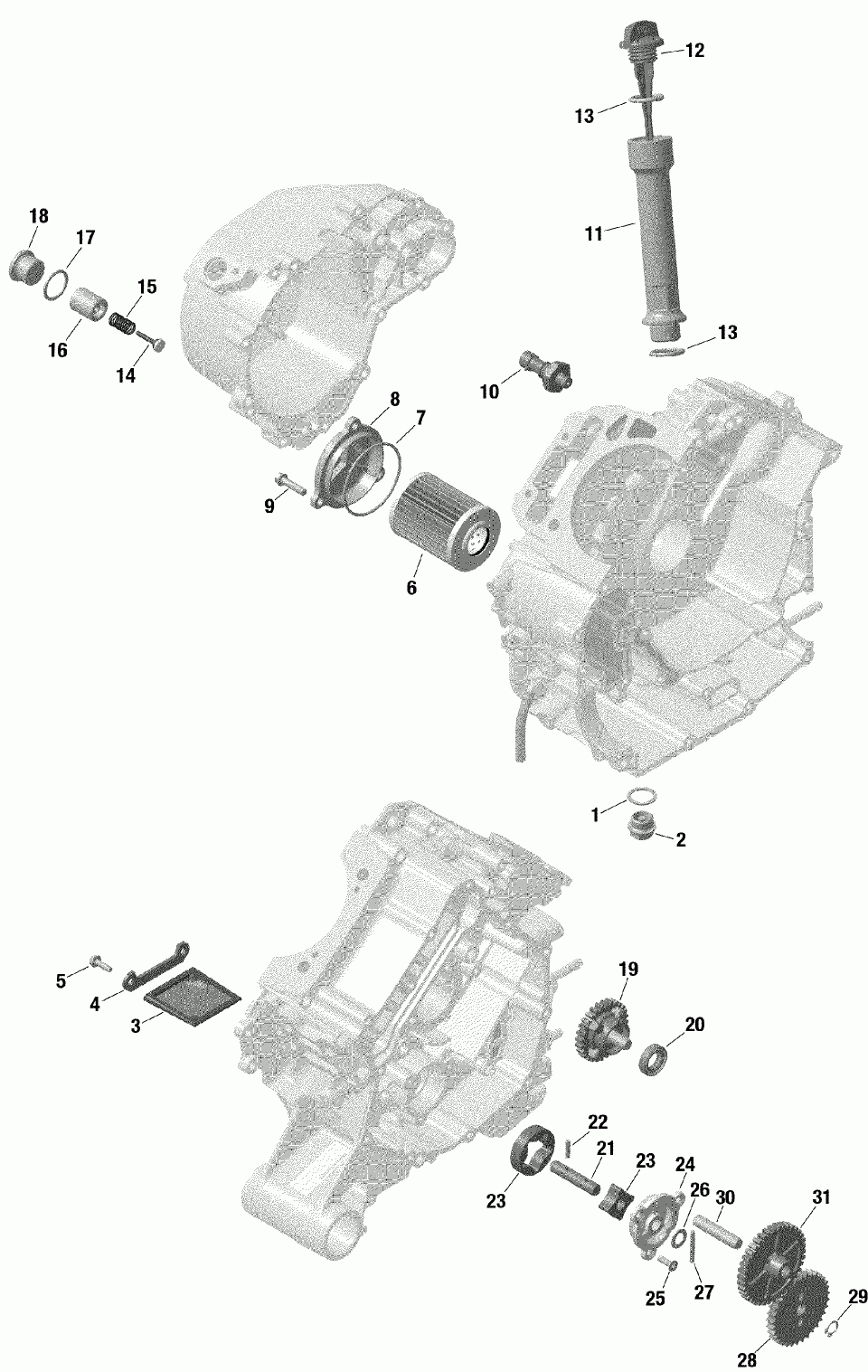 12
13
11
13
18
17
15
16
14
10
8
7
9
6
1
2
5
4
3
19
20
22
21
23
23
24
26
30
31
25
27
29
28