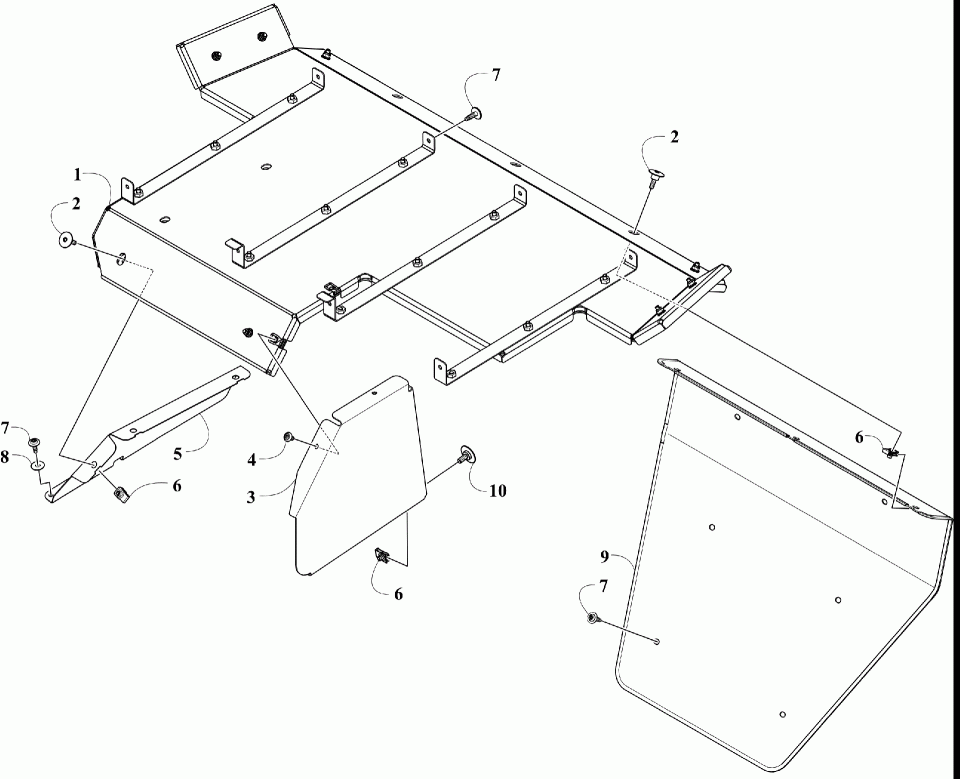 7
2
1
2
7
8
5
6
4
3
10
6
6
9
7