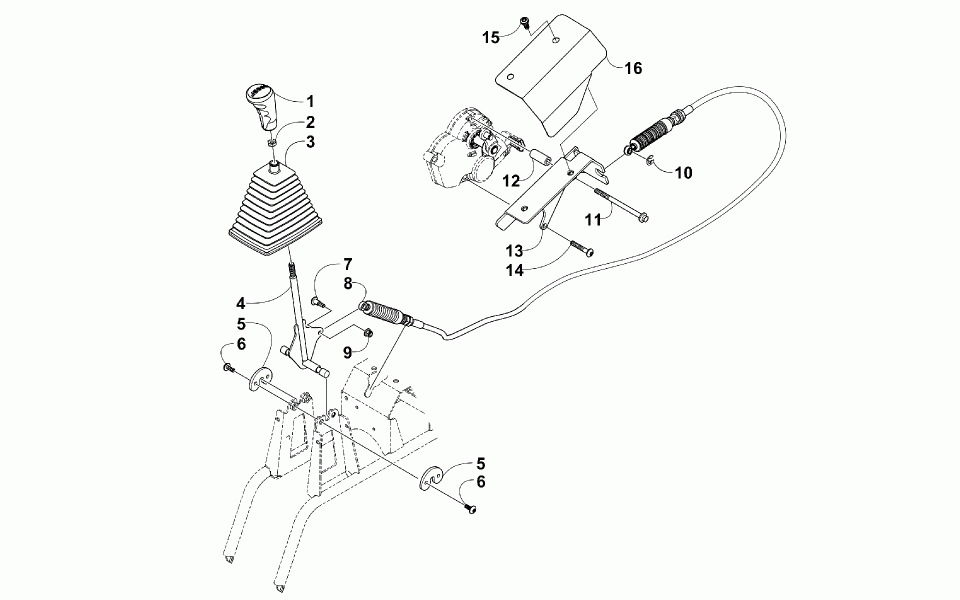 15
16
1
2
3
12
10
11
13
14
7
8
4
5
6
9
5
6