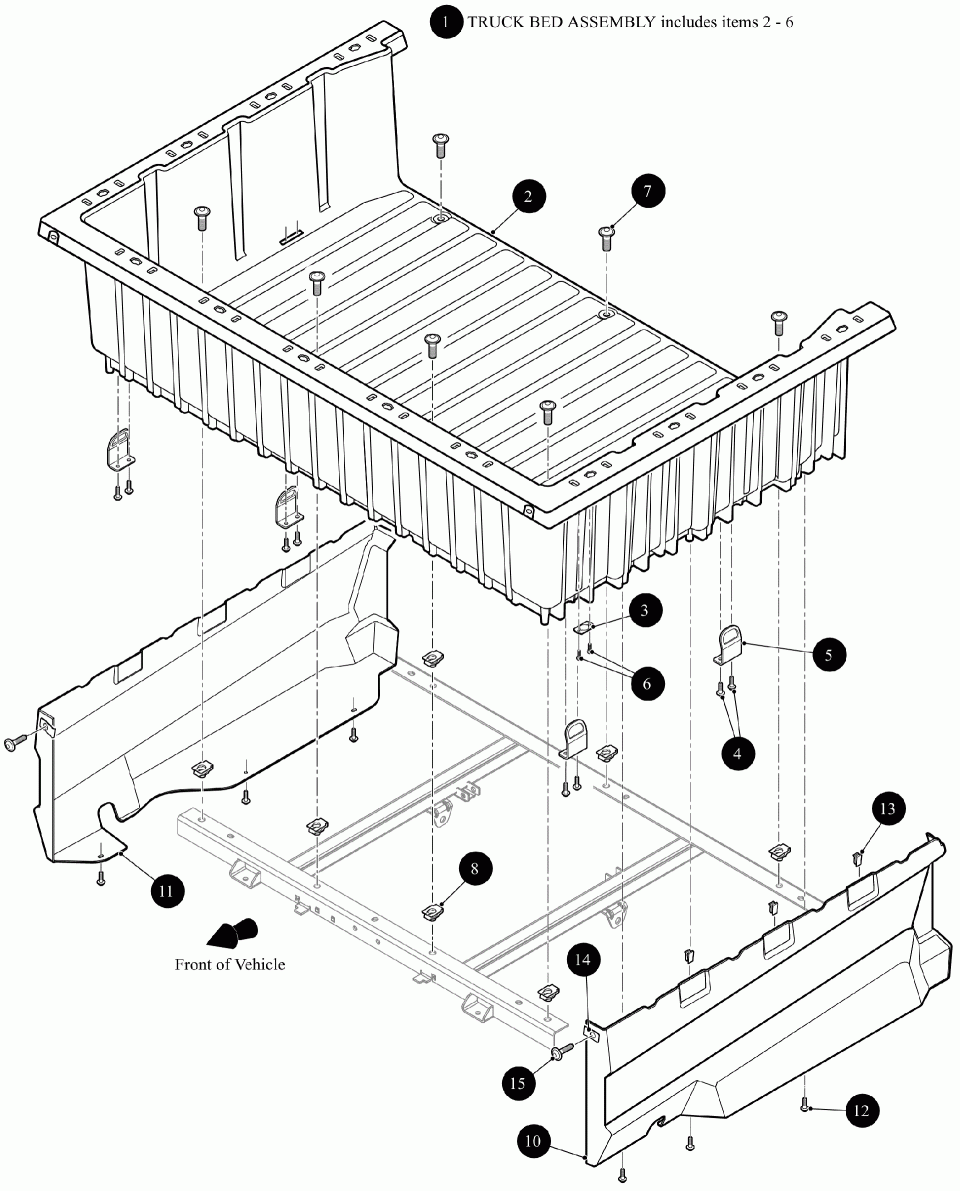 1 TRUCK BED ASSEMBLY includes items 2 - 6

2

7

3

5

6

4

13

11

8

Front of Vehicle

14

15

12

10