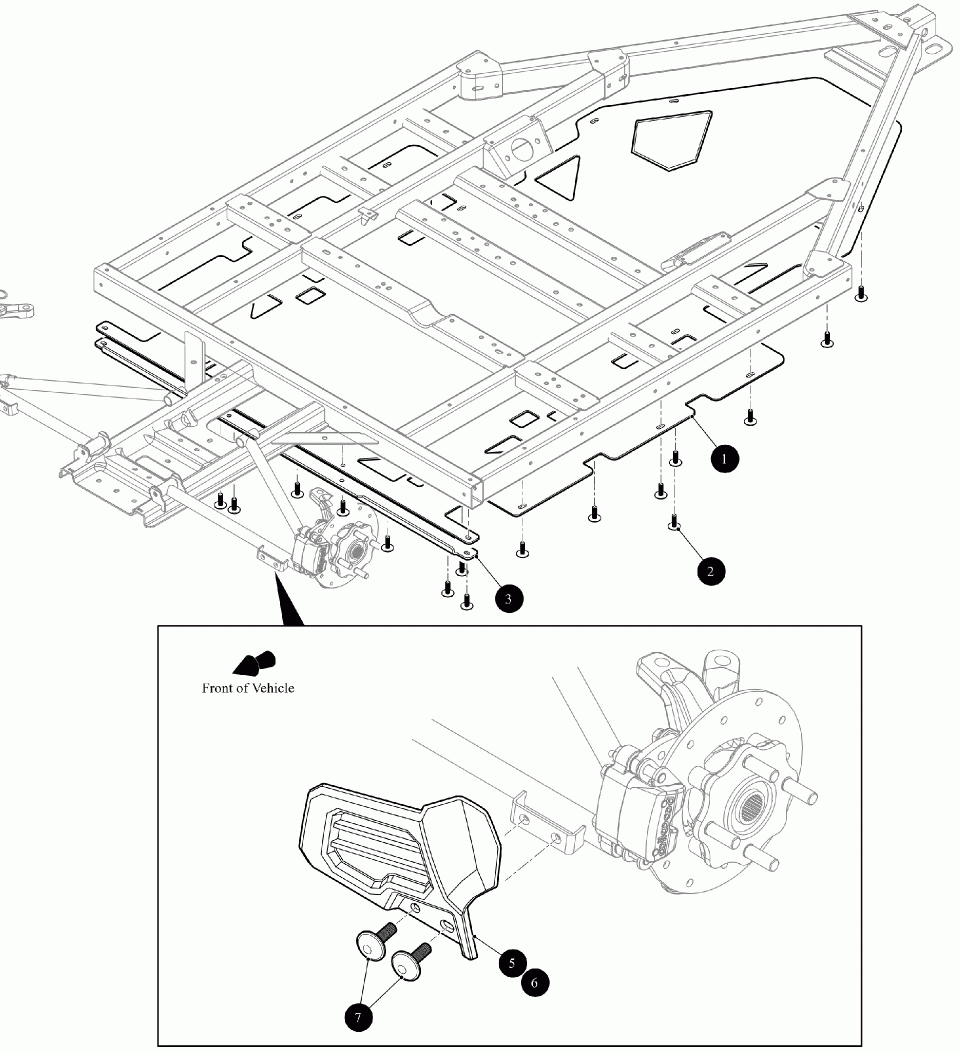 1

2

3

Front of Vehicle

5

6

7