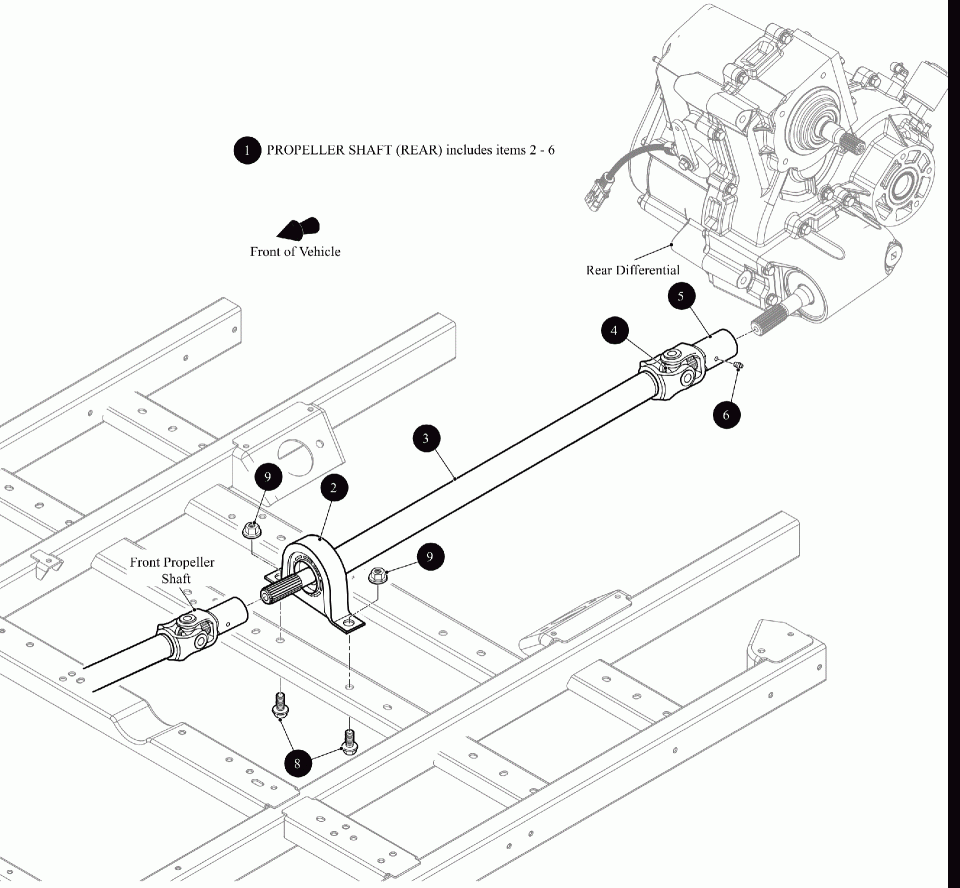 1 PROPELLER SHAFT (REAR) includes items 2 - 6

Front of Vehicle

Rear Differential

5

4

6

3

9

2

9

Front Propeller Shaft

8