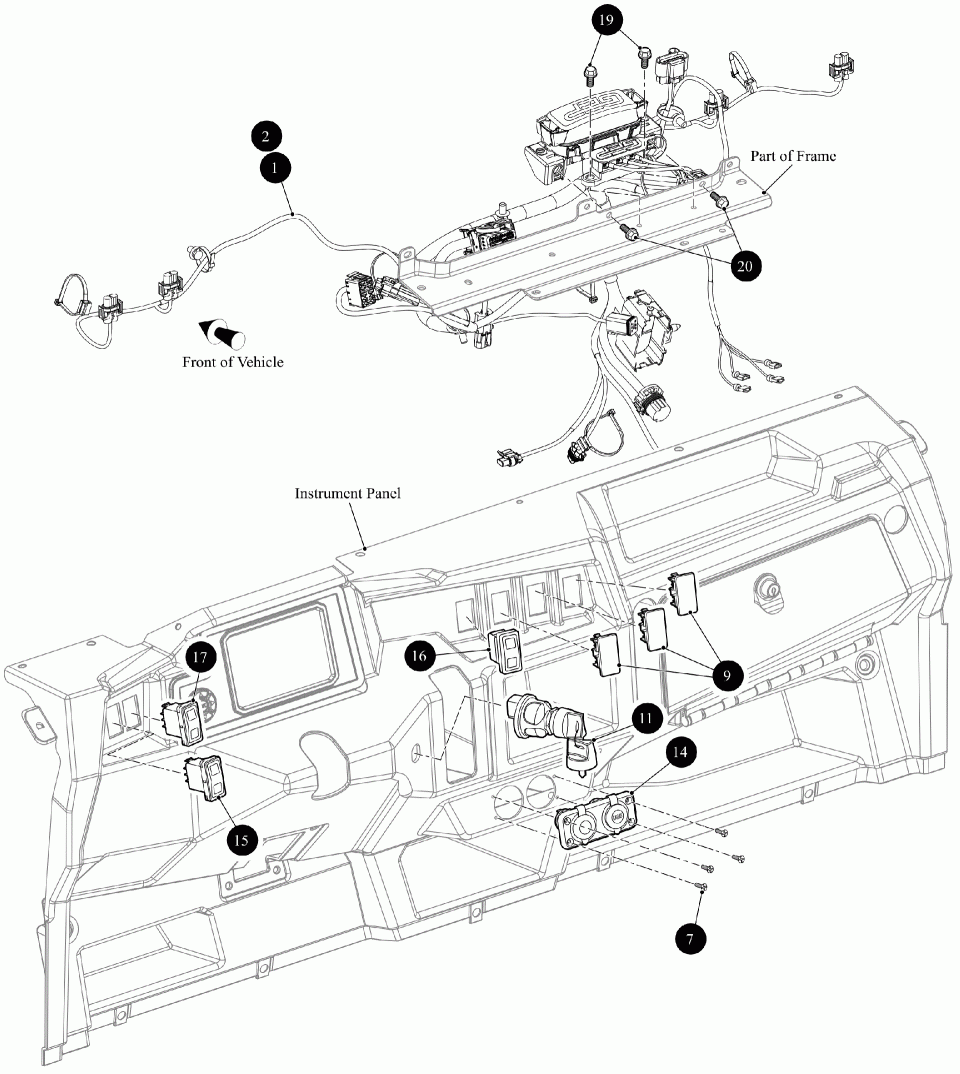 19

2

1

Part of Frame

20

Front of Vehicle

Instrument Panel

17

16

9

11

14

15

7