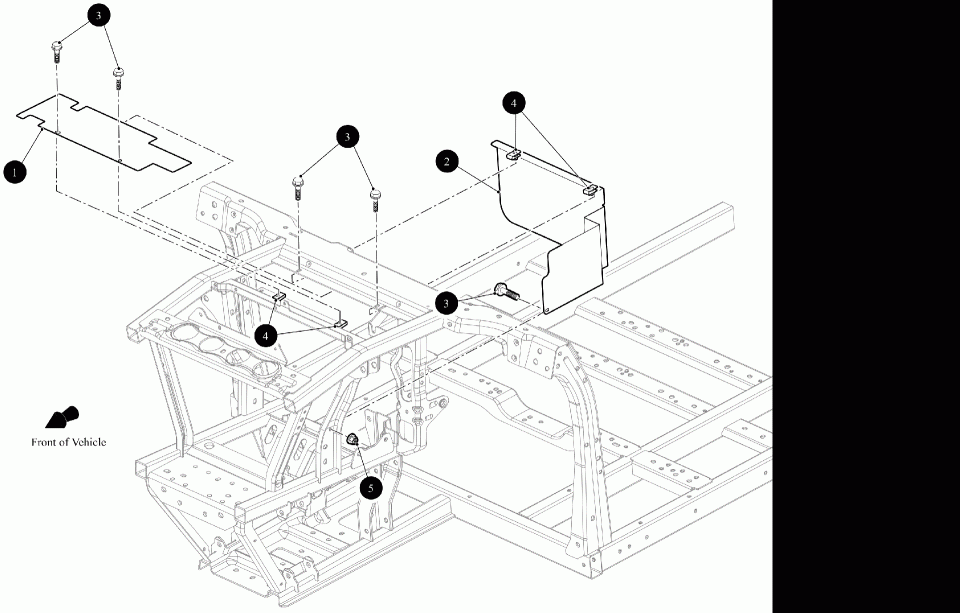 3
1
3
4
2
3
4
Front of Vehicle
5