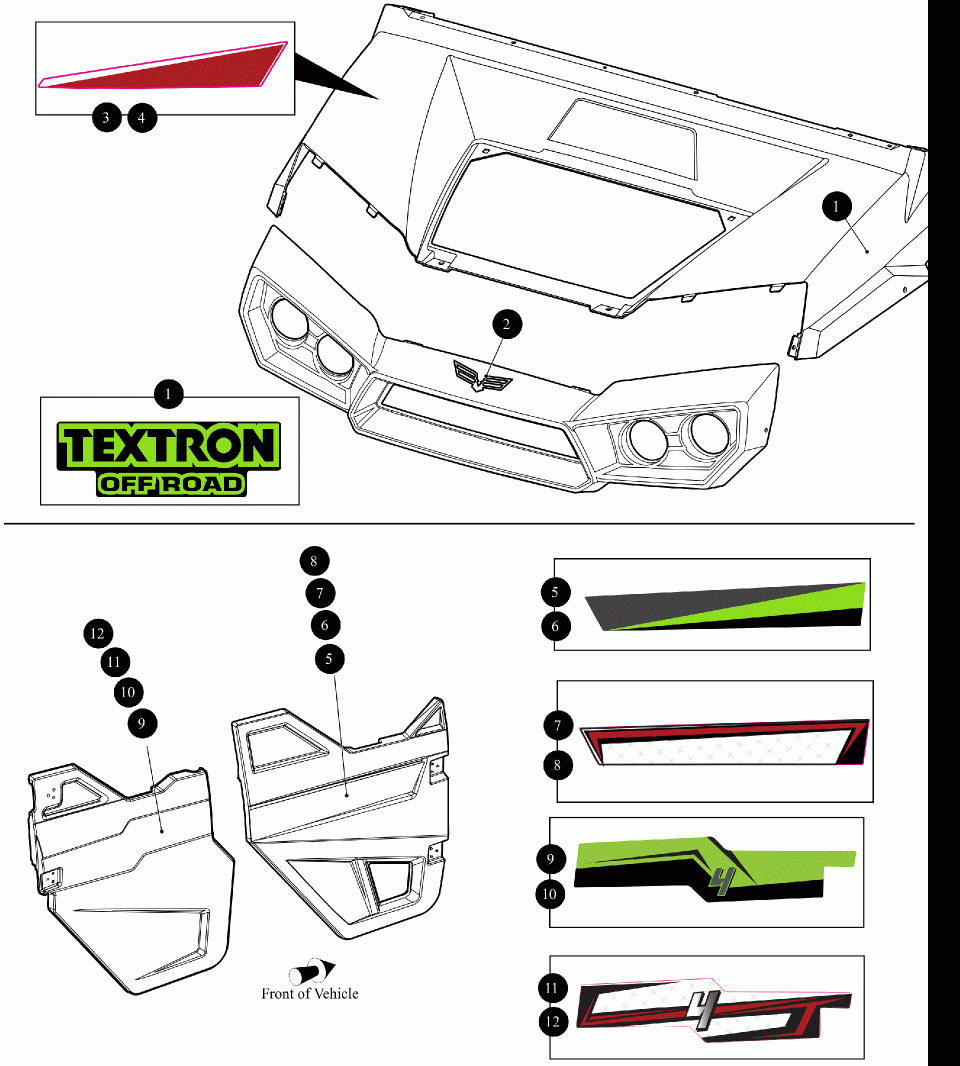 3 4

1

2

1

TEXTRON
OFF ROAD

8
7
6
5

12
11
10
9

Front of Vehicle

5
6

7
8

9
10

4

11
12

4